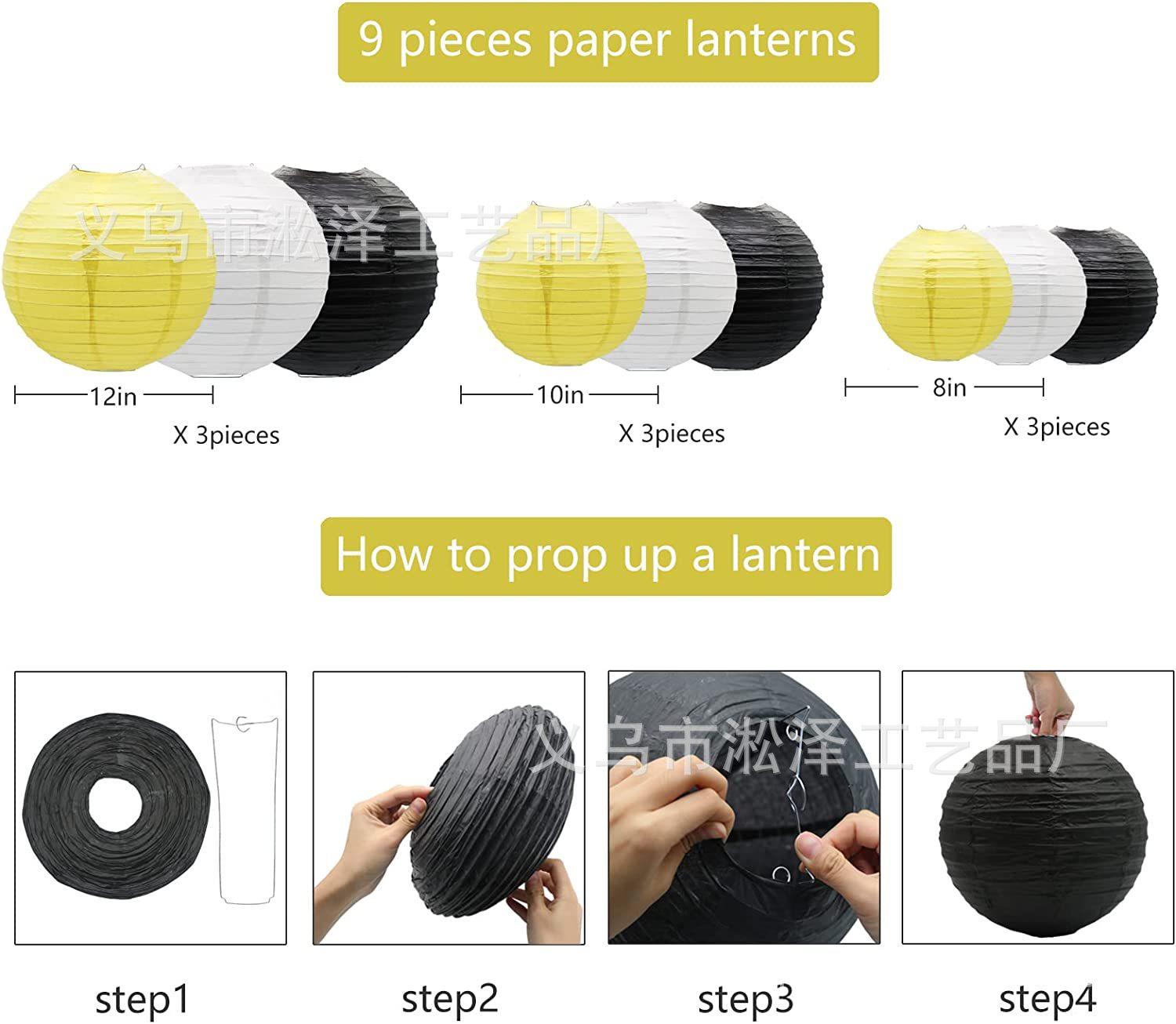 9 pieces paper lanterns

义乌市淞泽工艺品厂

12in

X 3pieces

10in

X 3pieces

8in

X 3pieces

How to prop up a lantern

义乌市淞泽工艺品厂

step1

step2

step3

step4