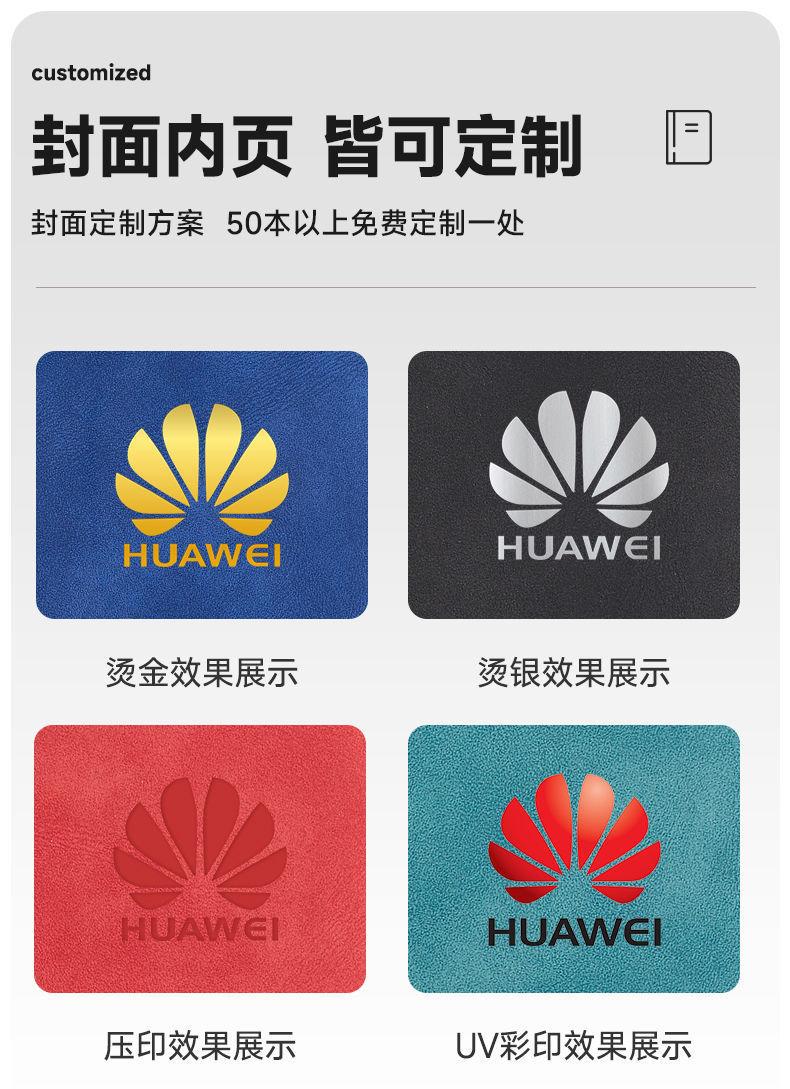 customized

封面内页 皆可定制

封面定制方案 50本以上免费定制一处

HUAWEI

烫金效果展示

HUAWEI

烫银效果展示

HUAWEI

压印效果展示

HUAWEI

UV彩印效果展示