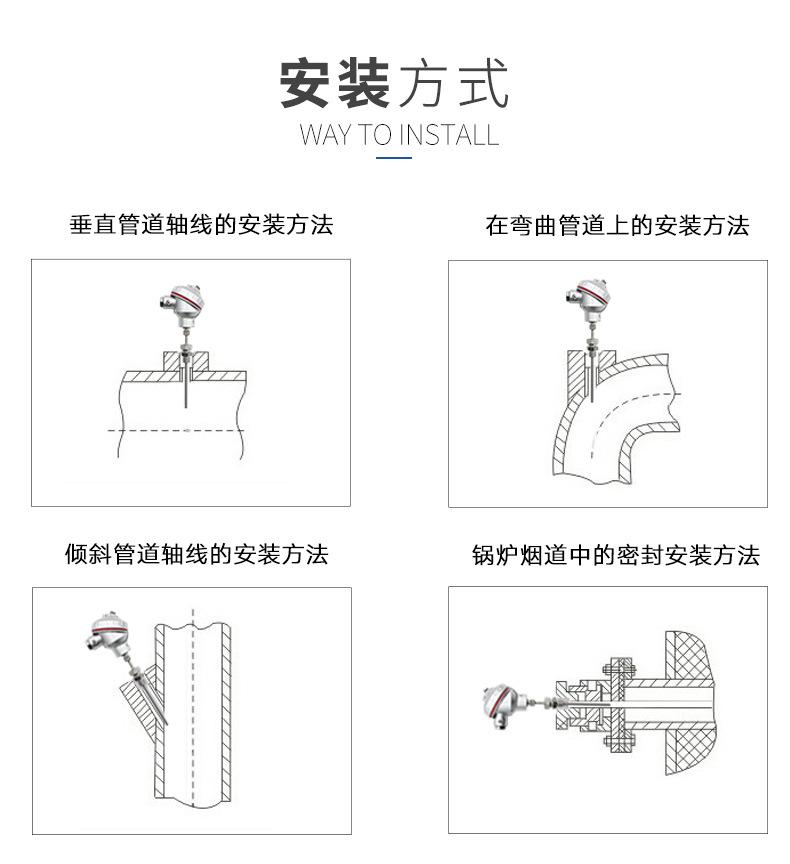 安装方式
WAY TO INSTALL

垂直管道轴线的安装方法

在弯曲管道上的安装方法

倾斜管道轴线的安装方法

锅炉烟道中的密封安装方法