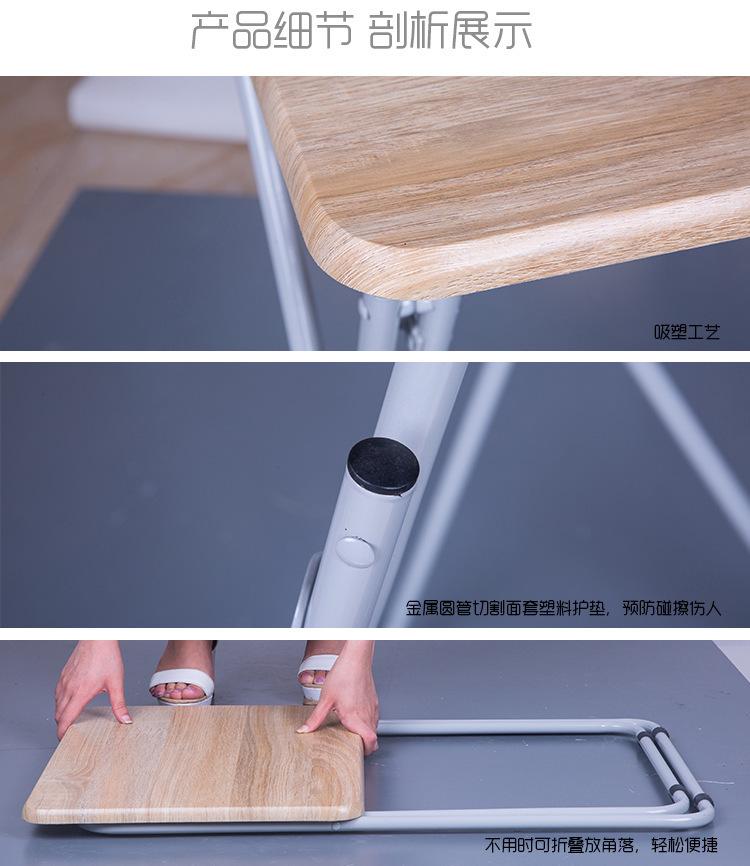 产品细节 剖析展示

吸塑工艺

金属圆管切割面套塑料护垫，预防碰擦伤人

不用时可折叠放角落，轻松便捷