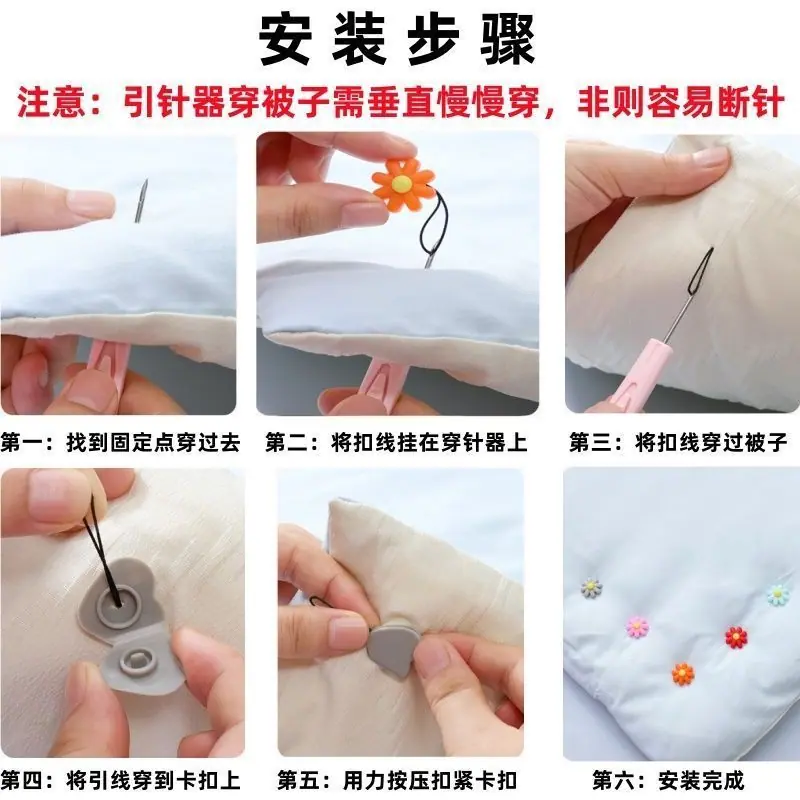 安装步骤

注意：引针器穿被子需垂直慢慢穿，非则容易断针

第一：找到固定点穿过去

第二：将扣线挂在穿针器上

第三：将扣线穿过被子

第四：将引线穿到卡扣上

第五：用力按压扣紧卡扣

第六：安装完成