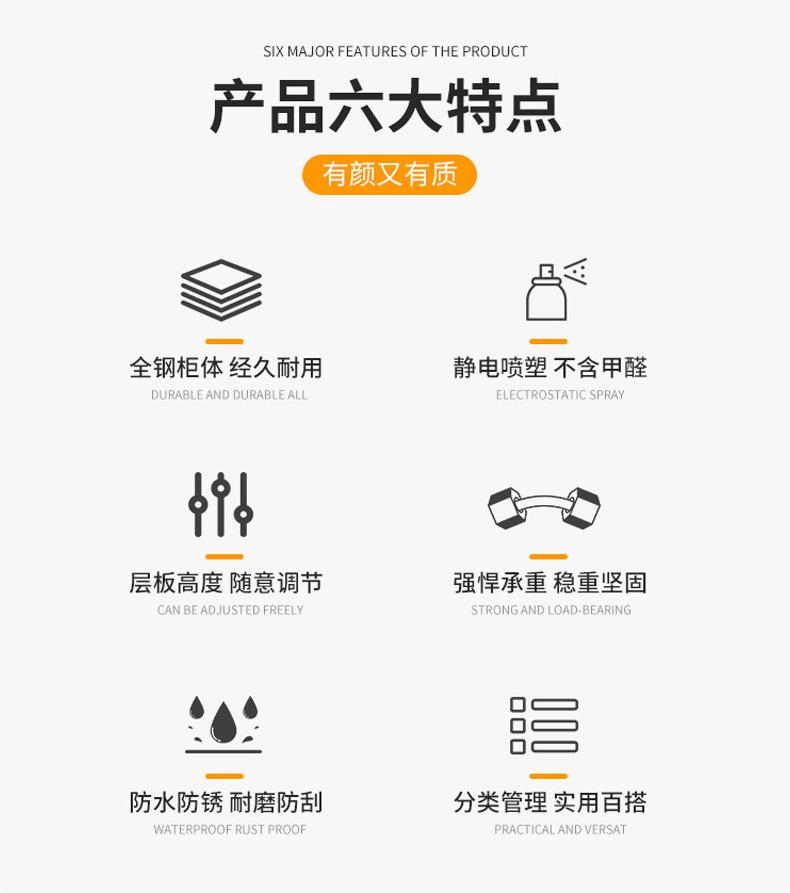 SIX MAJOR FEATURES OF THE PRODUCT

产品六大特点

有颜又有质

全钢柜体 经久耐用

DURABLE AND DURABLE ALL

静电喷塑 不含甲醛

ELECTROSTATIC SPRAY

层板高度 随意调节

CAN BE ADJUSTED FREELY

强悍承重 稳重坚固

STRONG AND LOAD-BEARING

防水防锈 耐磨防刮

WATERPROOF RUST PROOF

分类管理 实用百搭

PRACTICAL AND VERSAT