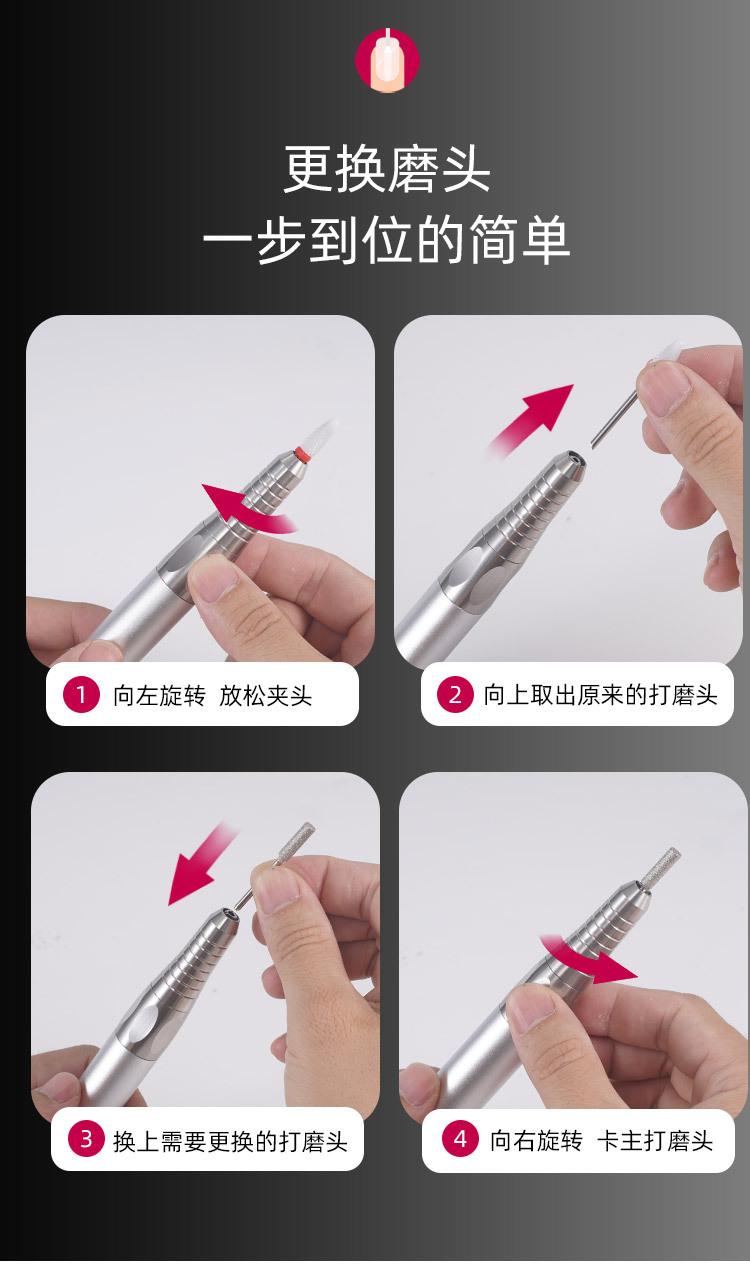 更换磨头
一步到位的简单

1 向左旋转 放松夹头

2 向上取出原来的打磨头

3 换上需要更换的打磨头

4 向右旋转 卡主打磨头