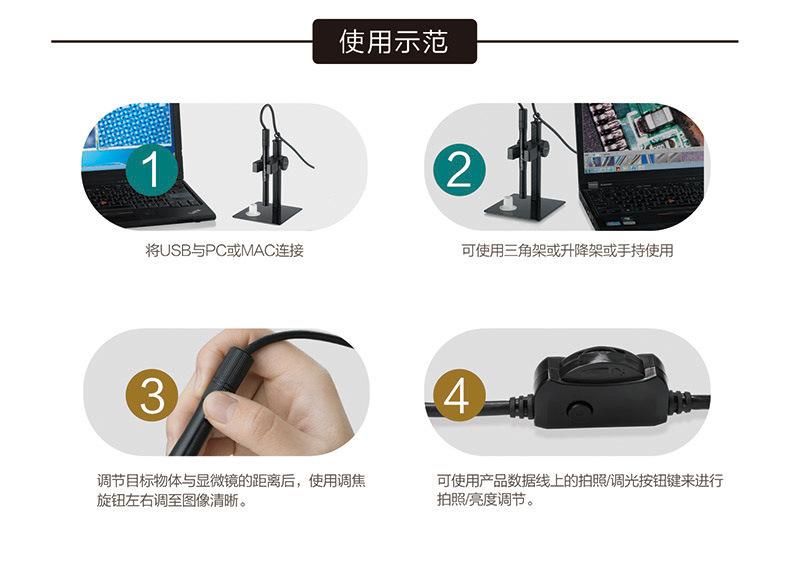 使用示范

1

将USB与PC或MAC连接

2

可使用三角架或升降架或手持使用

3

调节目标物体与显微镜的距离后，使用调焦旋钮左右调至图像清晰。

4

可使用产品数据线上的拍照/调光按钮键来进行拍照/亮度调节。