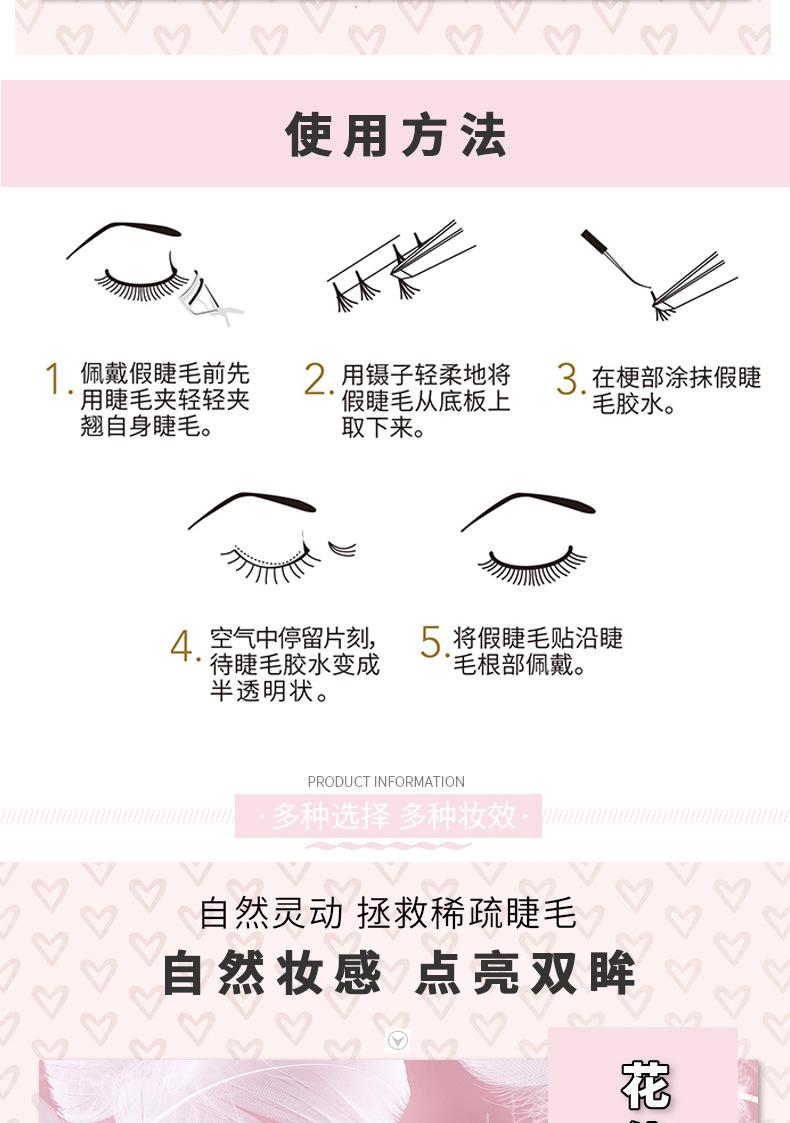 使用方法

1. 佩戴假睫毛前先用睫毛夹轻轻夹翘自身睫毛。

2. 用镊子轻柔地将假睫毛从底板上取下来。

3. 在梗部涂抹假睫毛胶水。

4. 空气中停留片刻，待睫毛胶水变成半透明状。

5. 将假睫毛贴沿睫毛根部佩戴。

PRODUCT INFORMATION

·多种选择 多种妆效·

自然灵动 拯救稀疏睫毛

自然妆感 点亮双眸

花