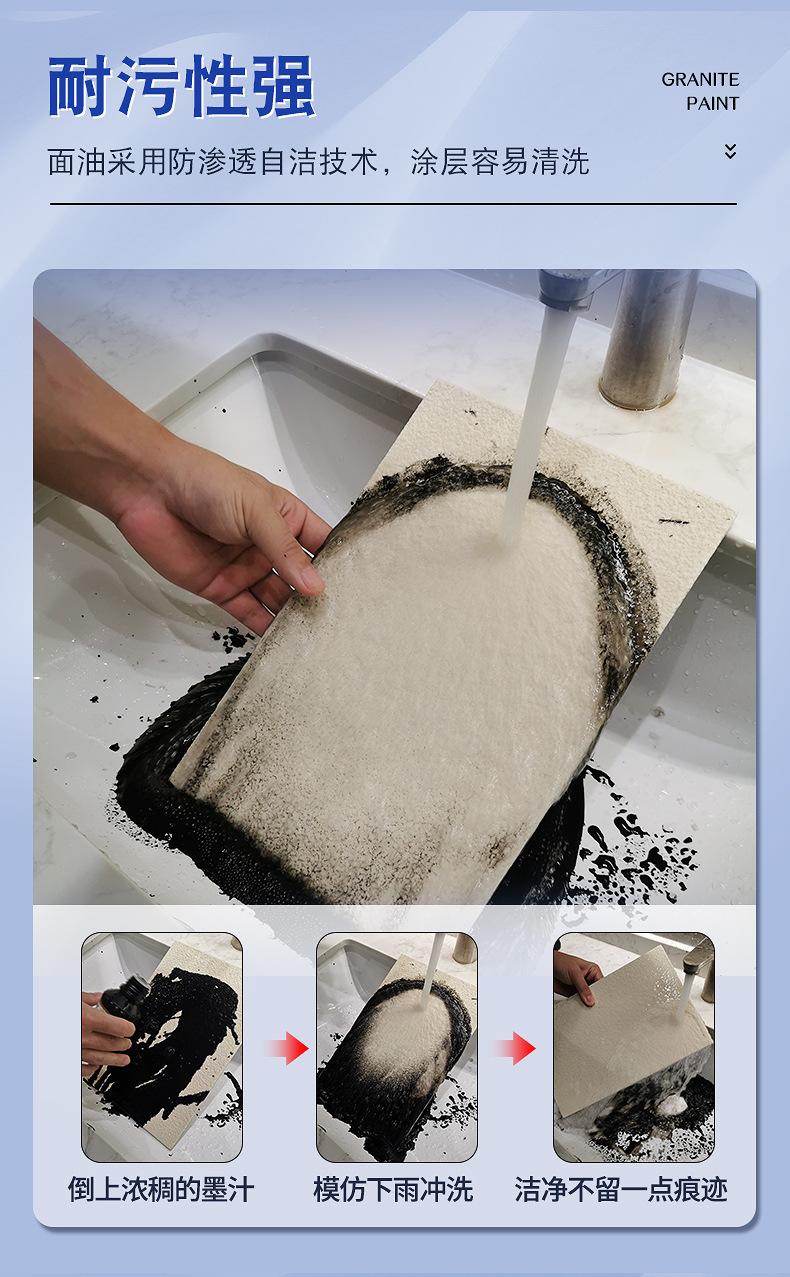 耐污性强

GRANITE
PAINT

面油采用防渗透自洁技术，涂层容易清洗

倒上浓稠的墨汁

模仿下雨冲洗

洁净不留一点痕迹