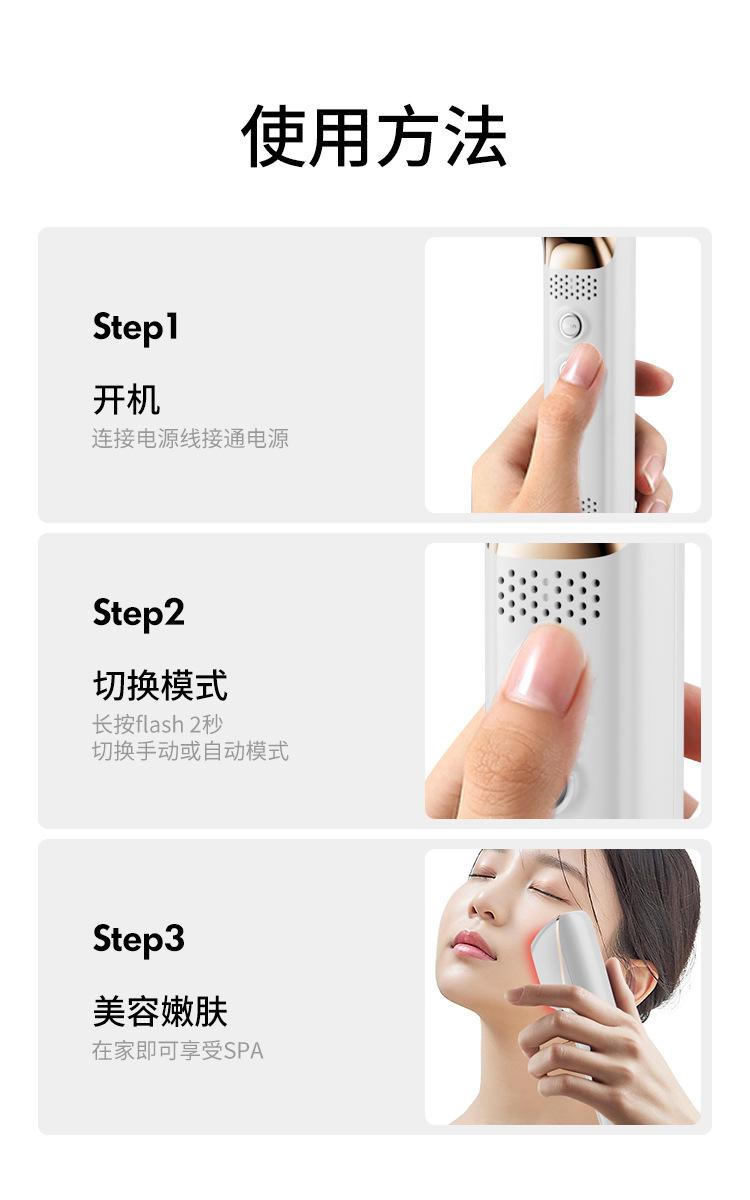 使用方法

Step1

开机
连接电源线接通电源

Step2

切换模式
长按flash 2秒
切换手动或自动模式

Step3

美容嫩肤
在家即可享受SPA