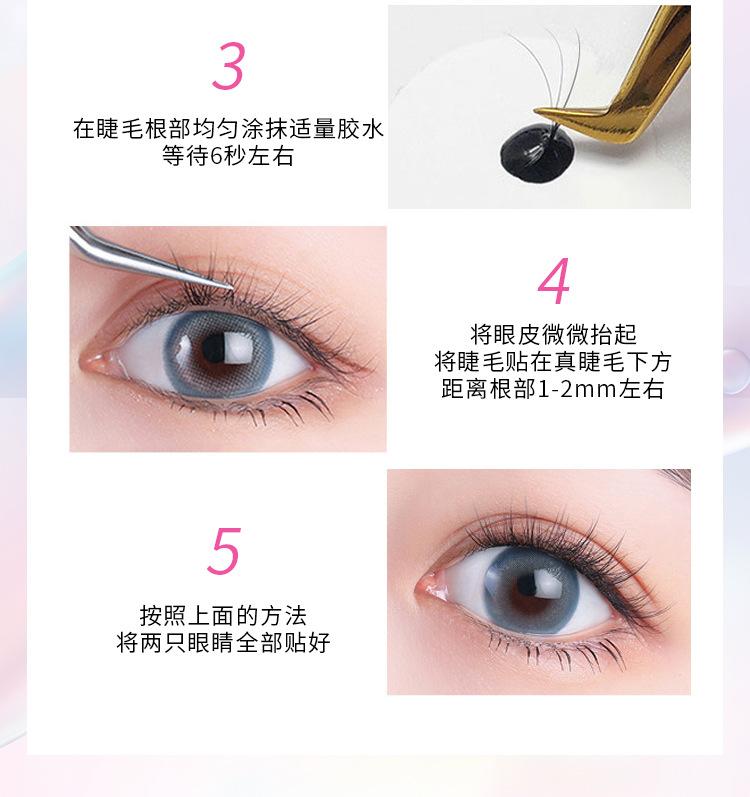 3

在睫毛根部均匀涂抹适量胶水
等待6秒左右

4

将眼皮微微抬起
将睫毛贴在真睫毛下方
距离根部1-2mm左右

5

按照上面的方法
将两只眼睛全部贴好