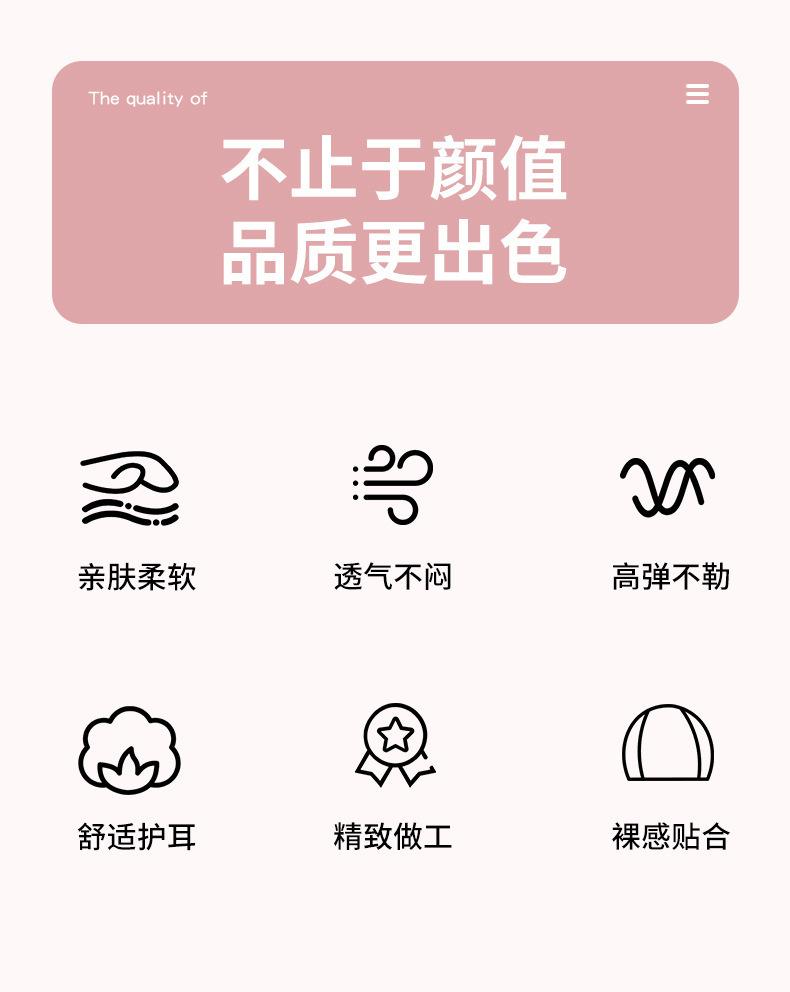 The quality of

不止于颜值
品质更出色

亲肤柔软

透气不闷

高弹不勒

舒适护耳

精致做工

裸感贴合