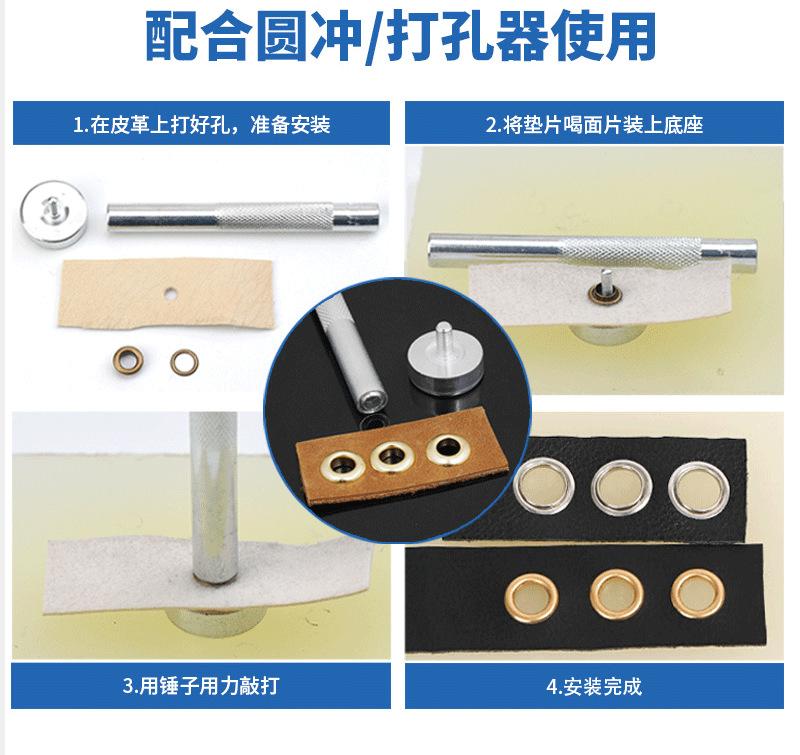 配合圆冲/打孔器使用

1.在皮革上打好孔，准备安装

2.将垫片喝面片装上底座

3.用锤子用力敲打

4.安装完成