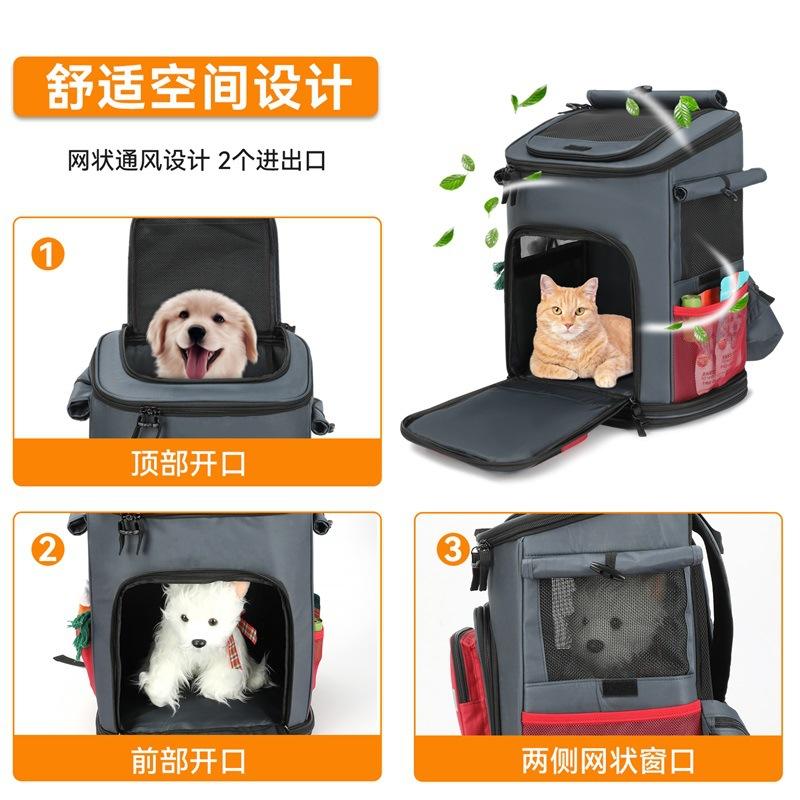 舒适空间设计

网状通风设计 2个进出口

1

顶部开口

2

前部开口

3

两侧网状窗口