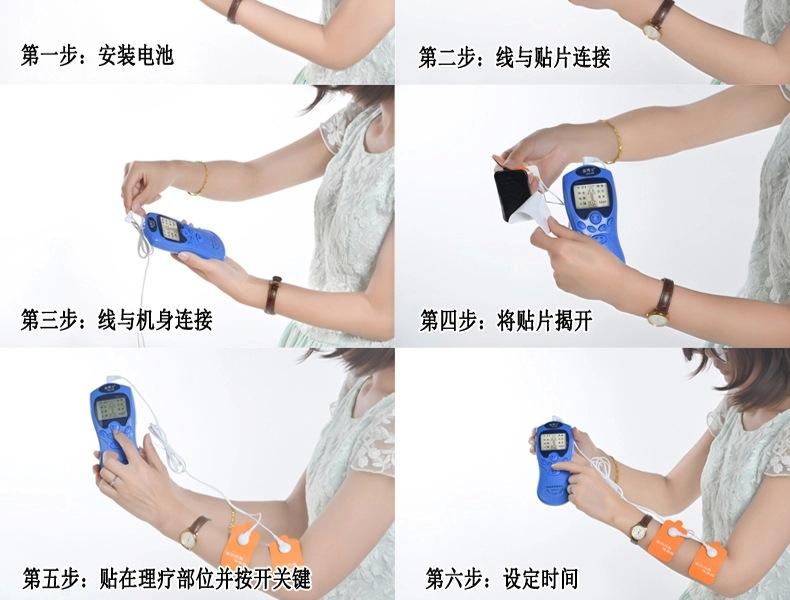 第一步：安装电池

第二步：线与贴片连接

第三步：线与机身连接

第四步：将贴片揭开

第五步：贴在理疗部位并按开关键

第六步：设定时间