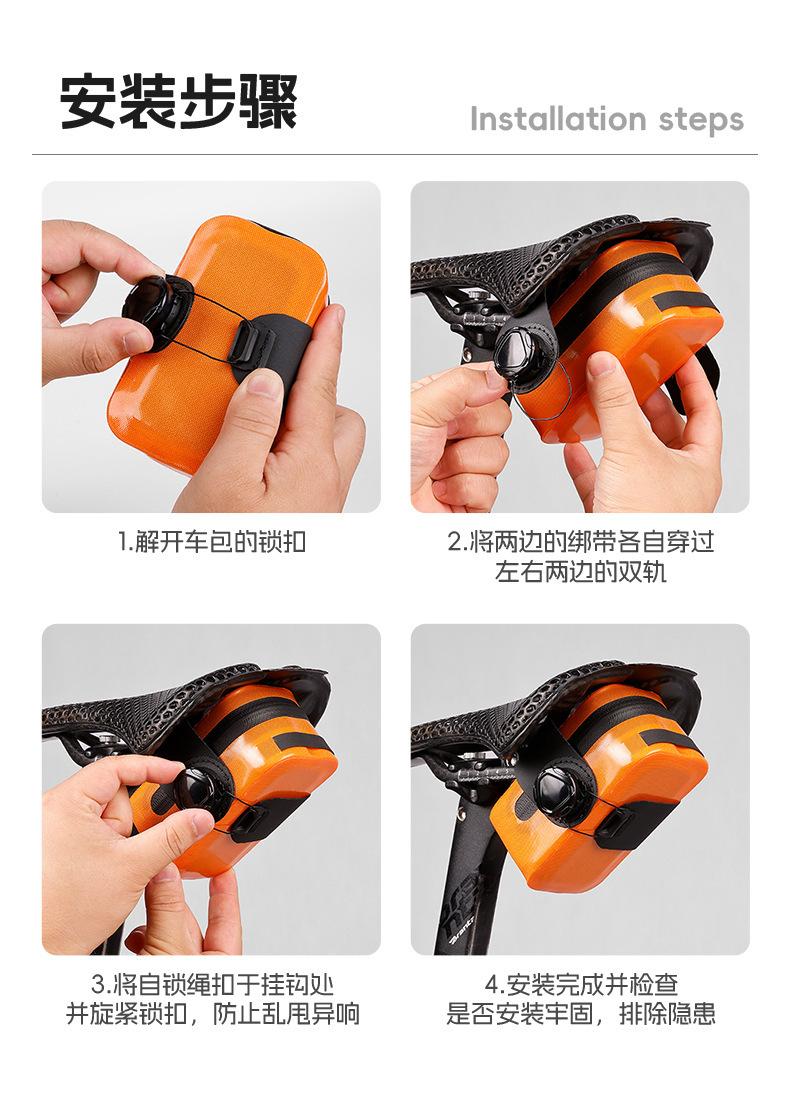 安装步骤

Installation steps

1.解开车包的锁扣

2.将两边的绑带各自穿过左右两边的双轨

3.将自锁绳扣于挂钩处并旋紧锁扣，防止乱甩异响

4.安装完成并检查是否安装牢固，排除隐患