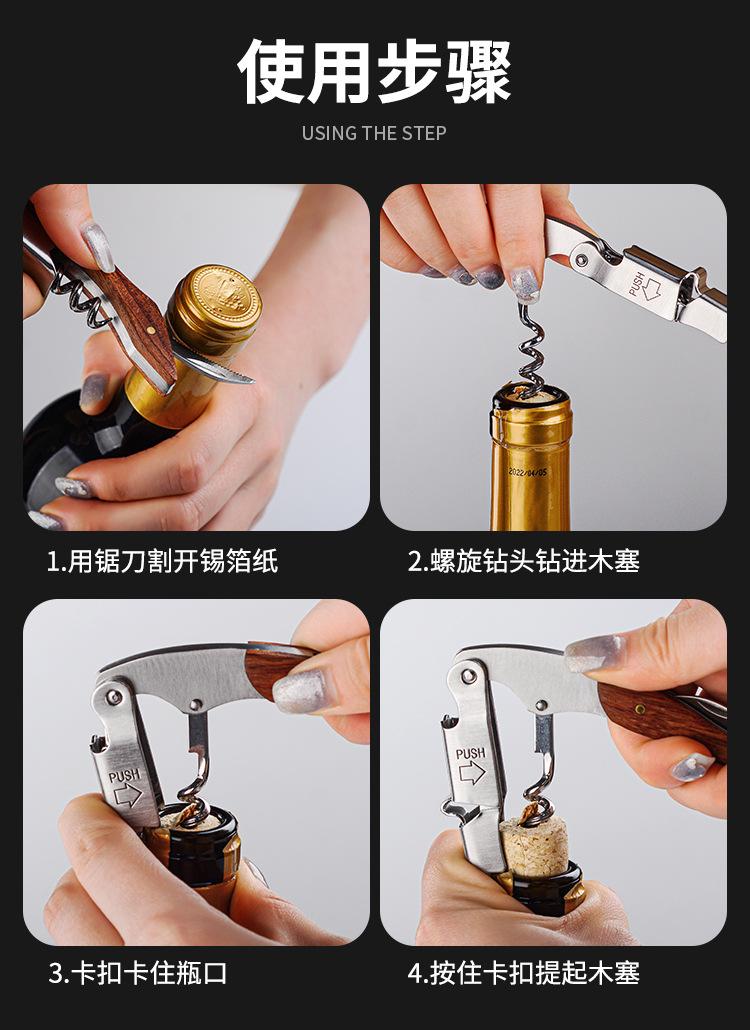 使用步骤

USING THE STEP

PUSH

2022/04/05

1.用锯刀割开锡箔纸

2.螺旋钻头钻进木塞

PUSH

PUSH

3.卡扣卡住瓶口

4.按住卡扣提起木塞