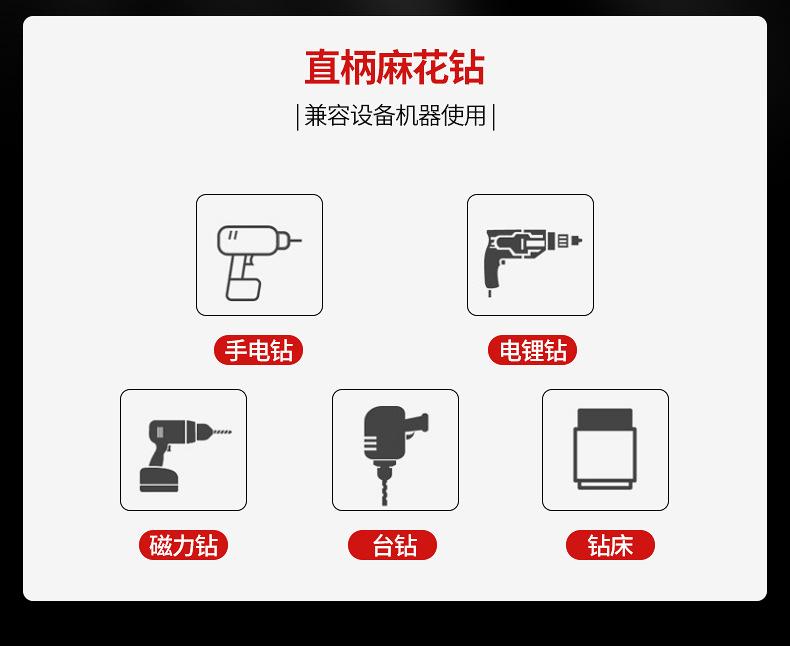 直柄麻花钻

|兼容设备机器使用|

手电钻

电锂钻

磁力钻

台钻

钻床