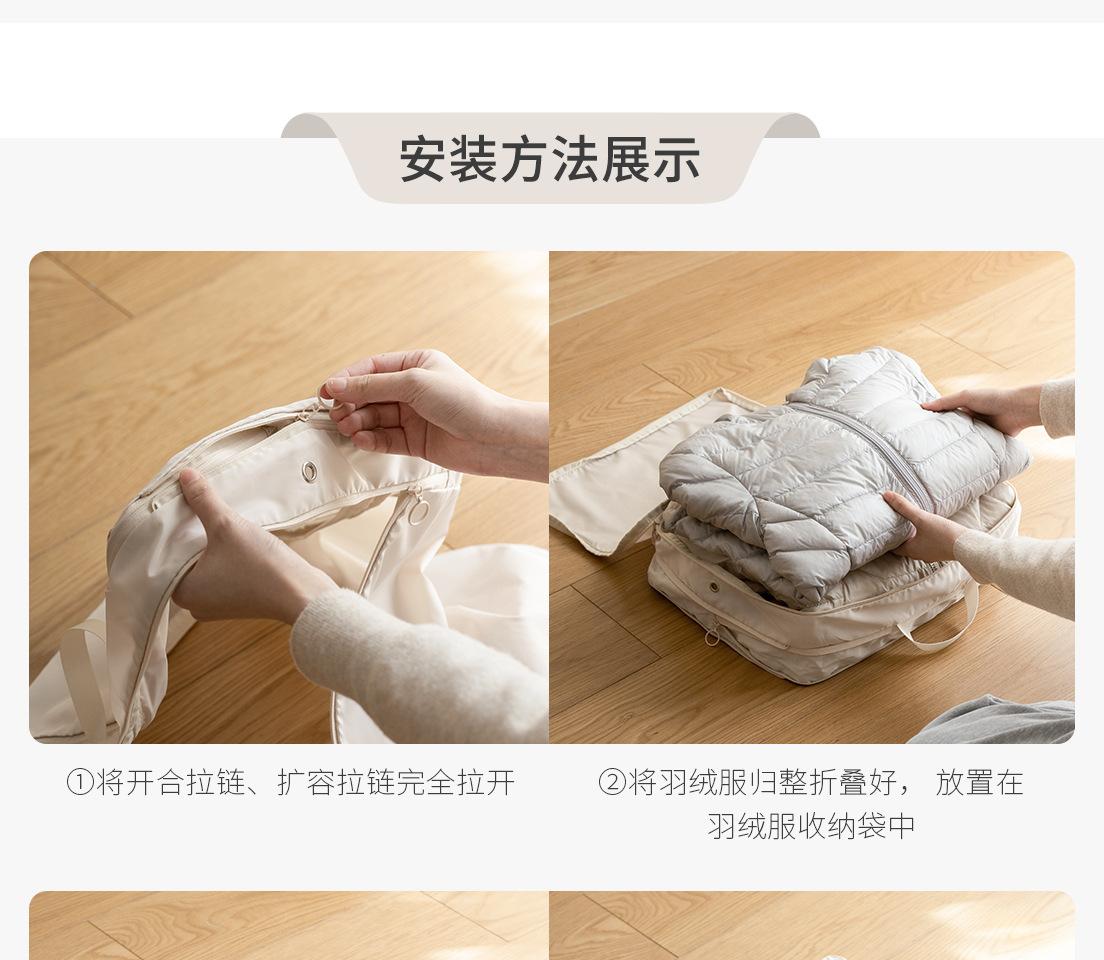 安装方法展示

①将开合拉链、扩容拉链完全拉开

②将羽绒服归整折叠好， 放置在羽绒服收纳袋中