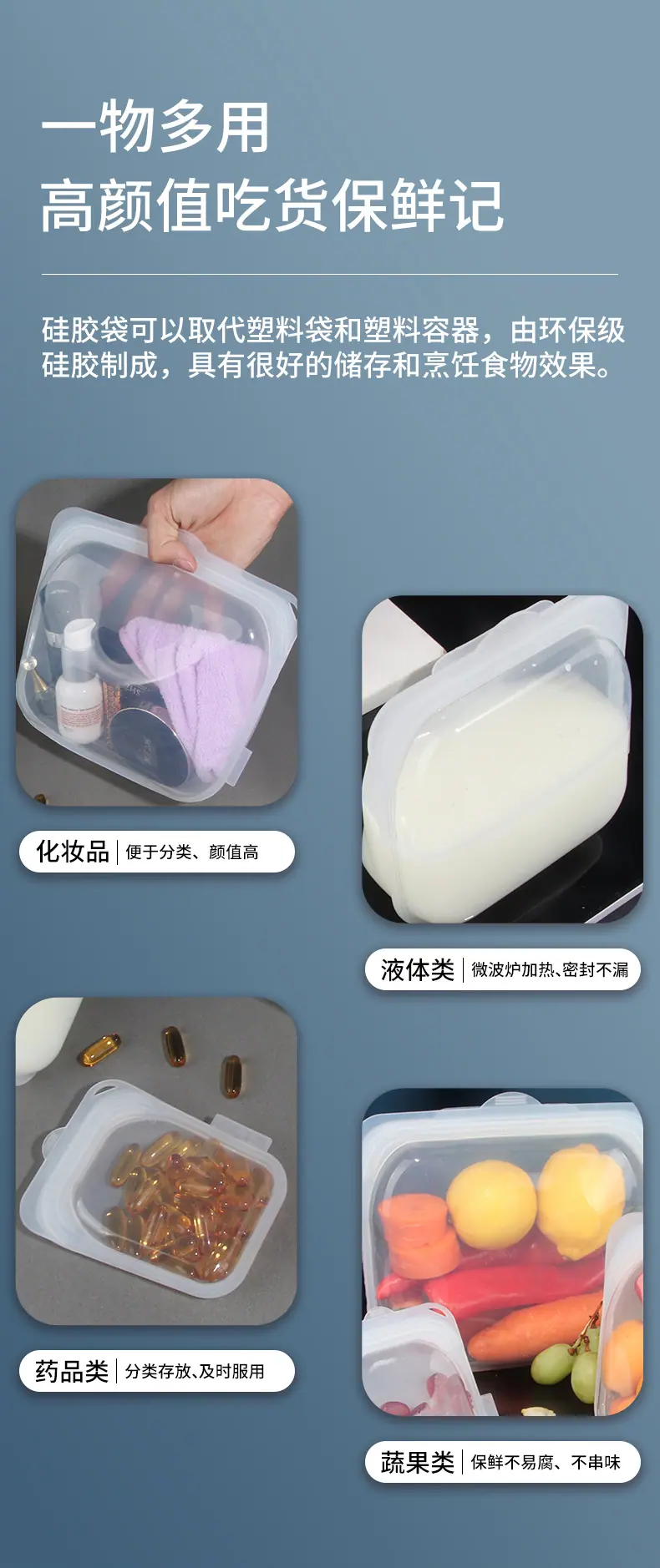 一物多用
高颜值吃货保鲜记

硅胶袋可以取代塑料袋和塑料容器，由环保级硅胶制成，具有很好的储存和烹饪食物效果。

化妆品 | 便于分类、颜值高

液体类 | 微波炉加热、密封不漏

药品类 | 分类存放、及时服用

蔬果类 | 保鲜不易腐、不串味