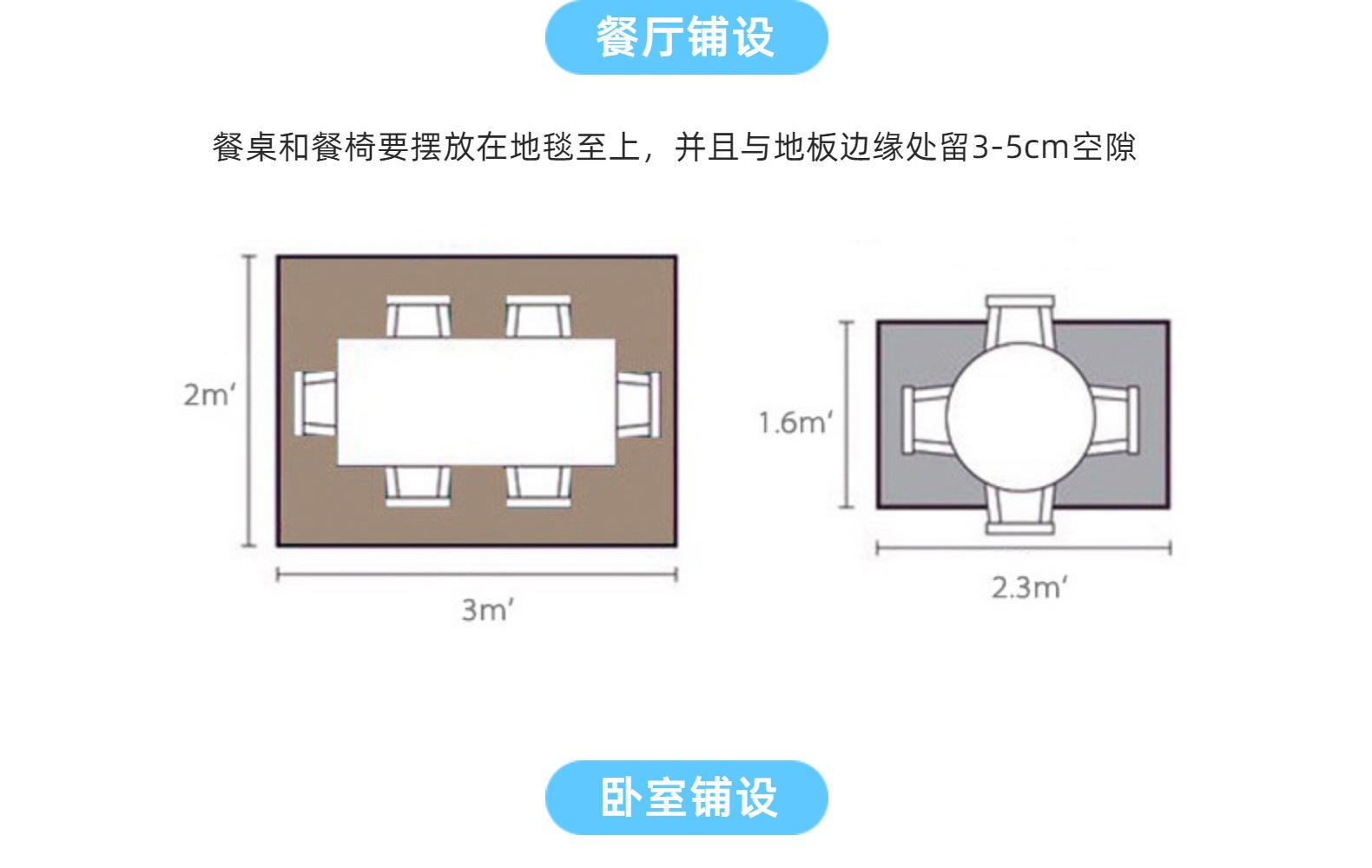 餐厅铺设

餐桌和餐椅要摆放在地毯至上，并且与地板边缘处留3-5cm空隙

2m'

3m'

1.6m'

2.3m'

卧室铺设