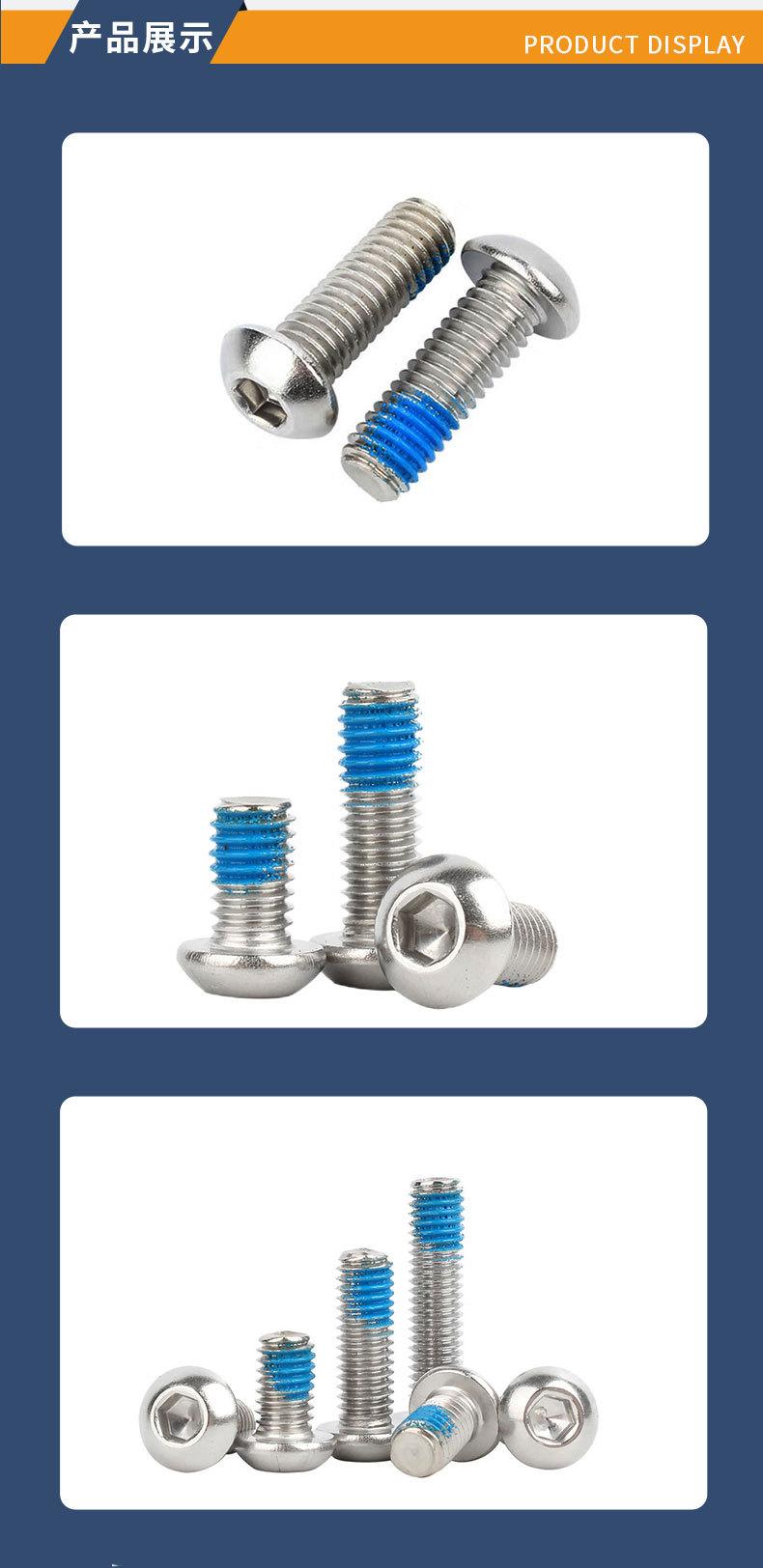 产品展示
PRODUCT DISPLAY