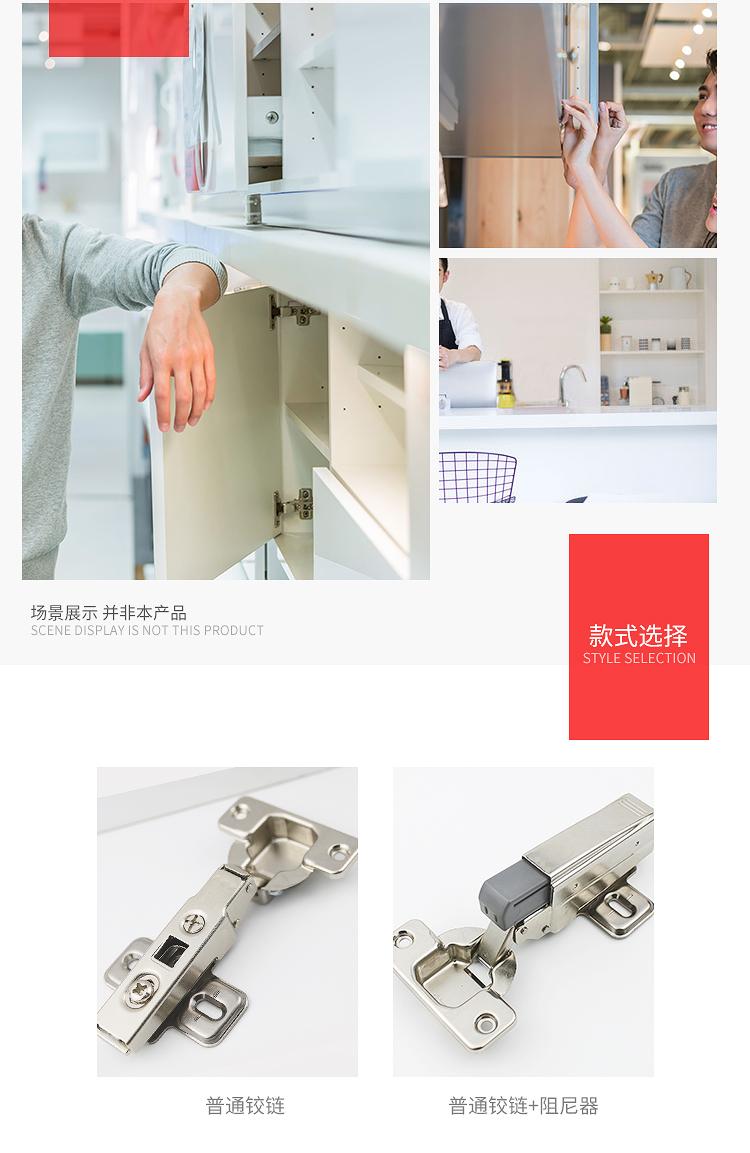 场景展示 并非本产品
SCENE DISPLAY IS NOT THIS PRODUCT

款式选择
STYLE SELECTION

普通铰链

普通铰链+阻尼器