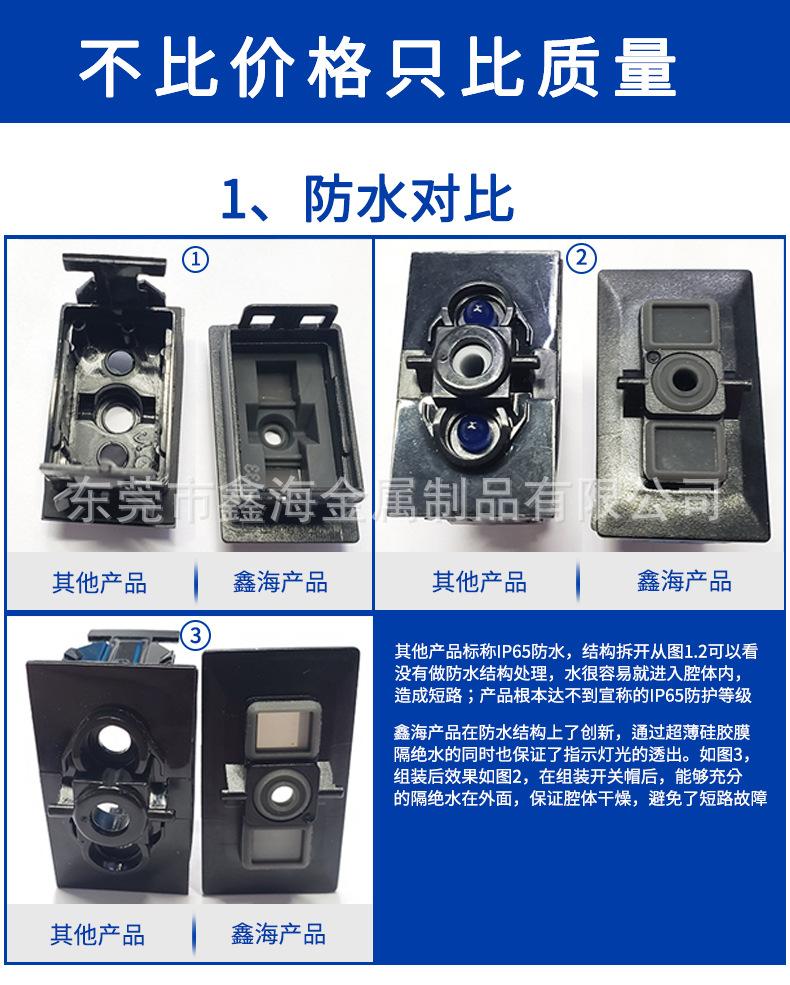 不比价格只比质量

1、防水对比

①

东莞市鑫海金属制品有限公司

其他产品

鑫海产品

②

其他产品

鑫海产品

③

其他产品

鑫海产品

其他产品标称IP65防水，结构拆开从图1.2可以看没有做防水结构处理，水很容易就进入腔体内，造成短路；产品根本达不到宣称的IP65防护等级

鑫海产品在防水结构上了创新，通过超薄硅胶膜隔绝水的同时也保证了指示灯光的透出。如图3，组装后效果如图2，在组装开关帽后，能够充分的隔绝水在外面，保证腔体干燥，避免了短路故障