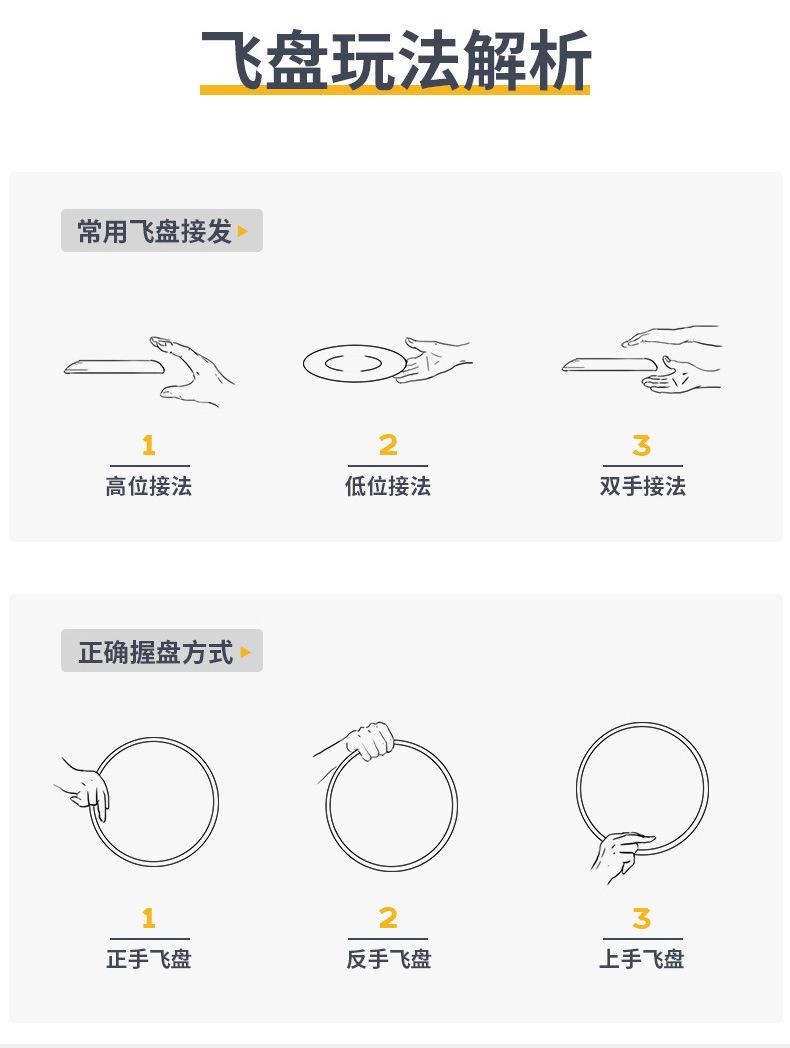 飞盘玩法解析

常用飞盘接发

1
高位接法

2
低位接法

3
双手接法

正确握盘方式

1
正手飞盘

2
反手飞盘

3
上手飞盘