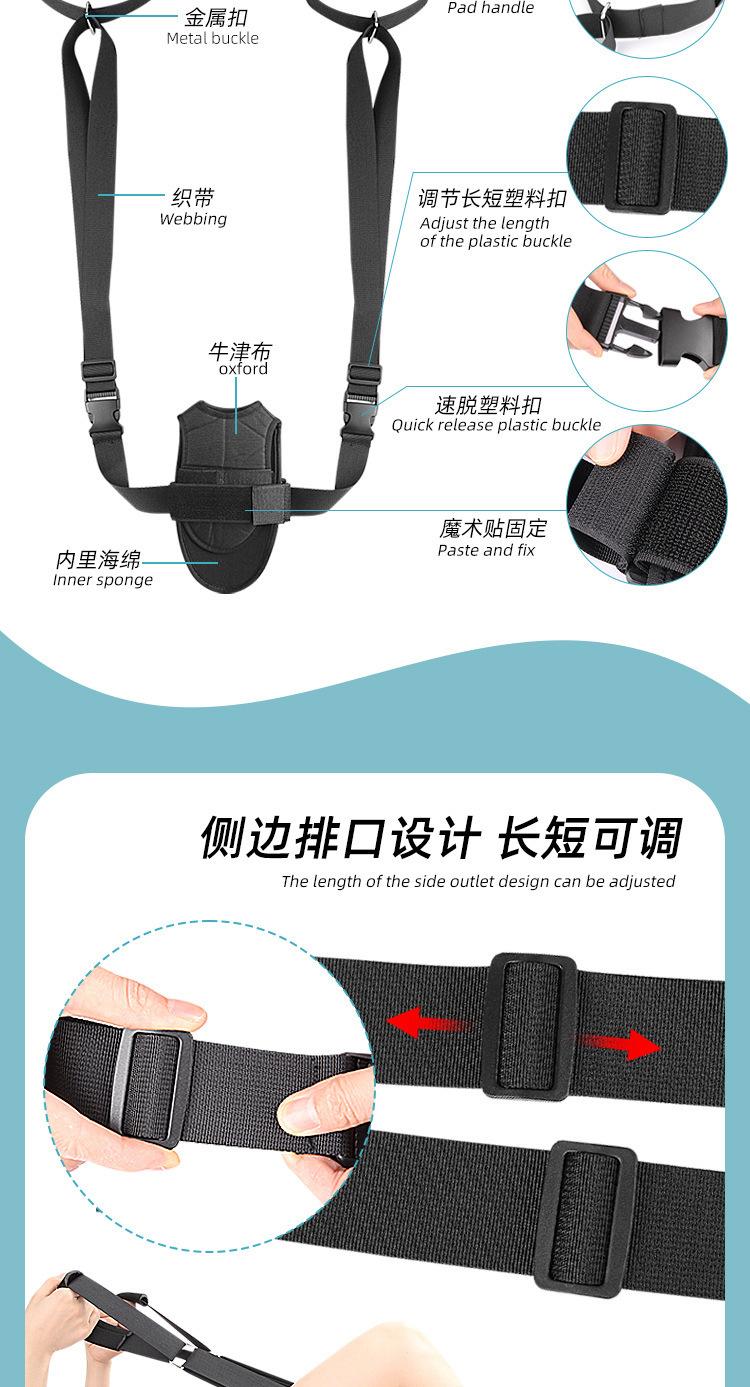 金属扣
Metal buckle

Pad handle

织带
Webbing

调节长短塑料扣
Adjust the length of the plastic buckle

牛津布
oxford

速脱塑料扣
Quick release plastic buckle

魔术贴固定
Paste and fix

内里海绵
Inner sponge

侧边排口设计 长短可调
The length of the side outlet design can be adjusted