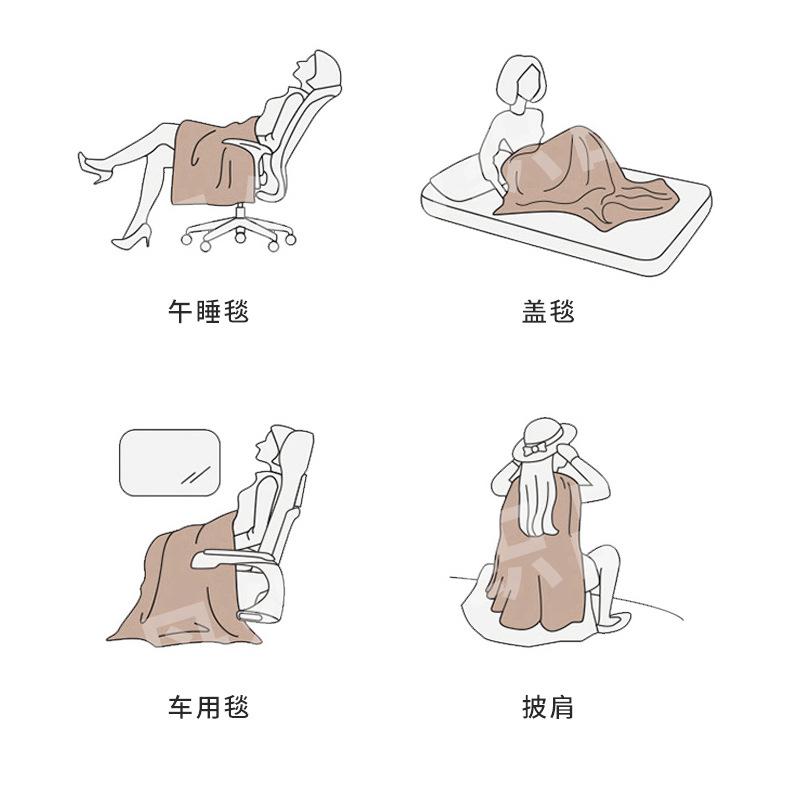 午睡毯

盖毯

车用毯

披肩