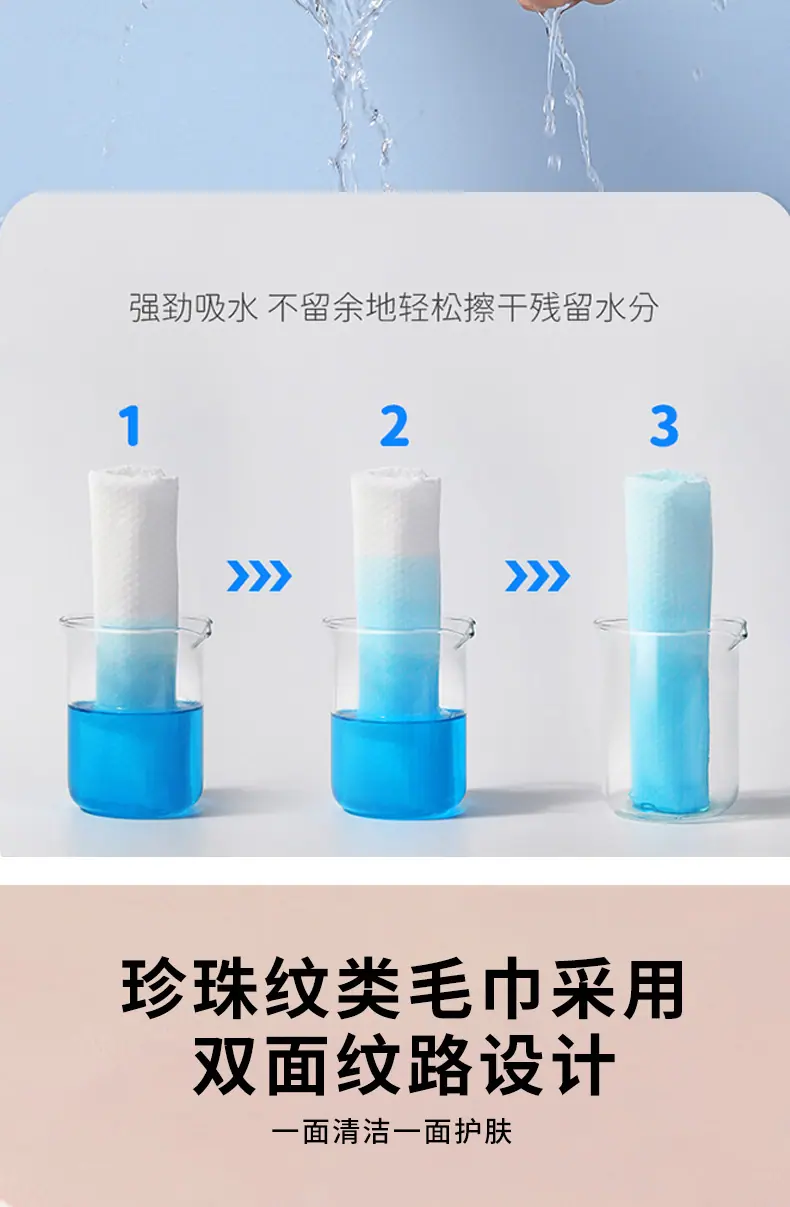 强劲吸水 不留余地轻松擦干残留水分

1

2

3

珍珠纹类毛巾采用
双面纹路设计

一面清洁一面护肤