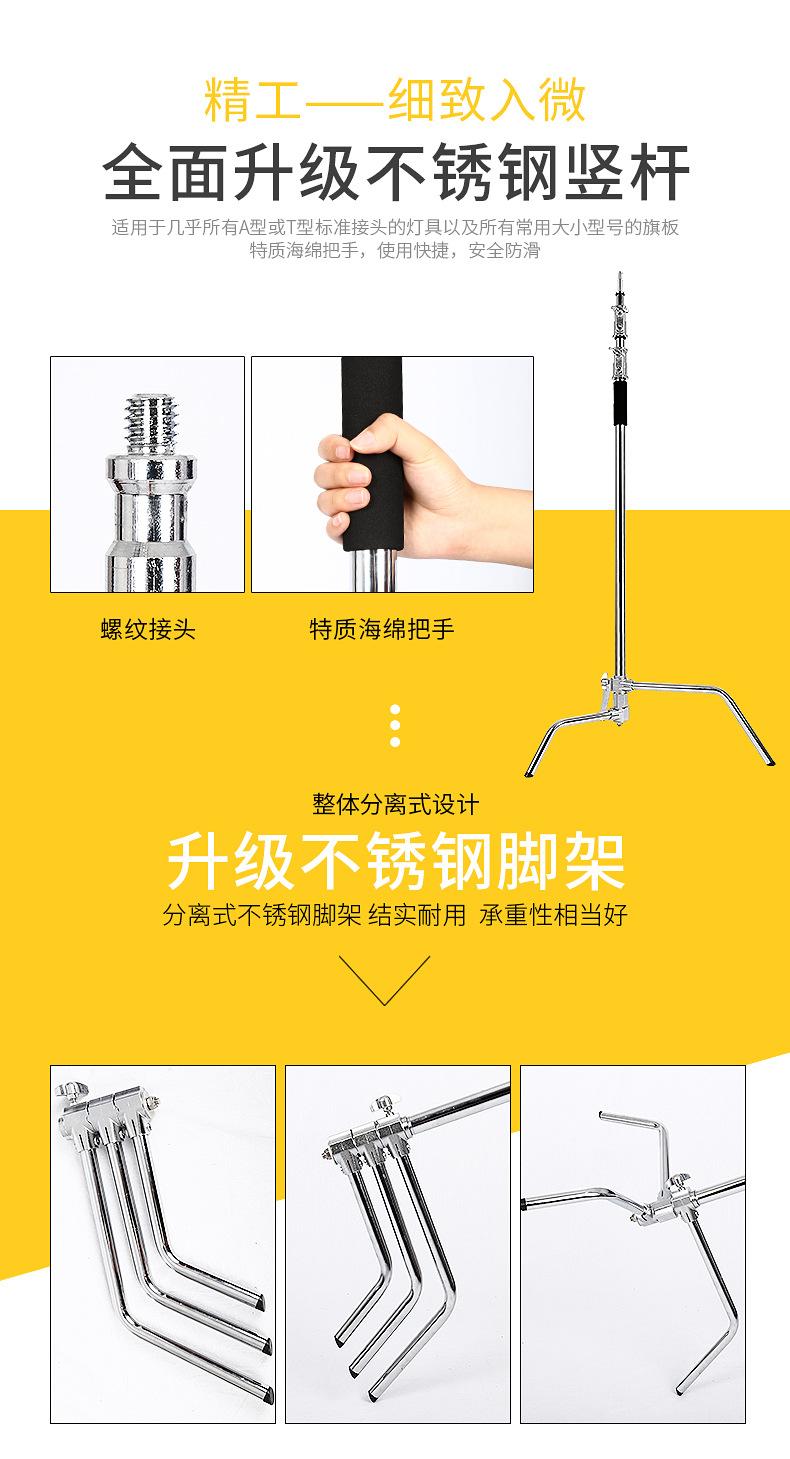 精工——细致入微

全面升级不锈钢竖杆

适用于几乎所有A型或T型标准接头的灯具以及所有常用大小型号的旗板
特质海绵把手，使用快捷，安全防滑

螺纹接头

特质海绵把手

整体分离式设计

升级不锈钢脚架

分离式不锈钢脚架 结实耐用 承重性相当好