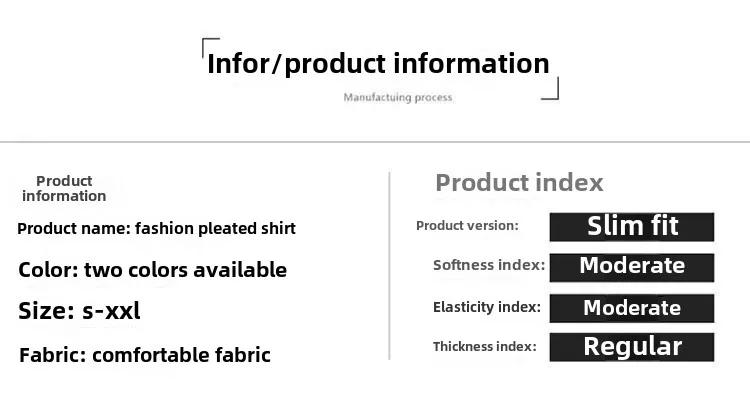 Infor/product information

Manufactuing process

Product information

Product name: fashion pleated shirt

Color: two colors available

Size: s-xxl

Fabric: comfortable fabric

Product index

Product version: Slim fit

Softness index: Moderate

Elasticity index: Moderate

Thickness index: Regular