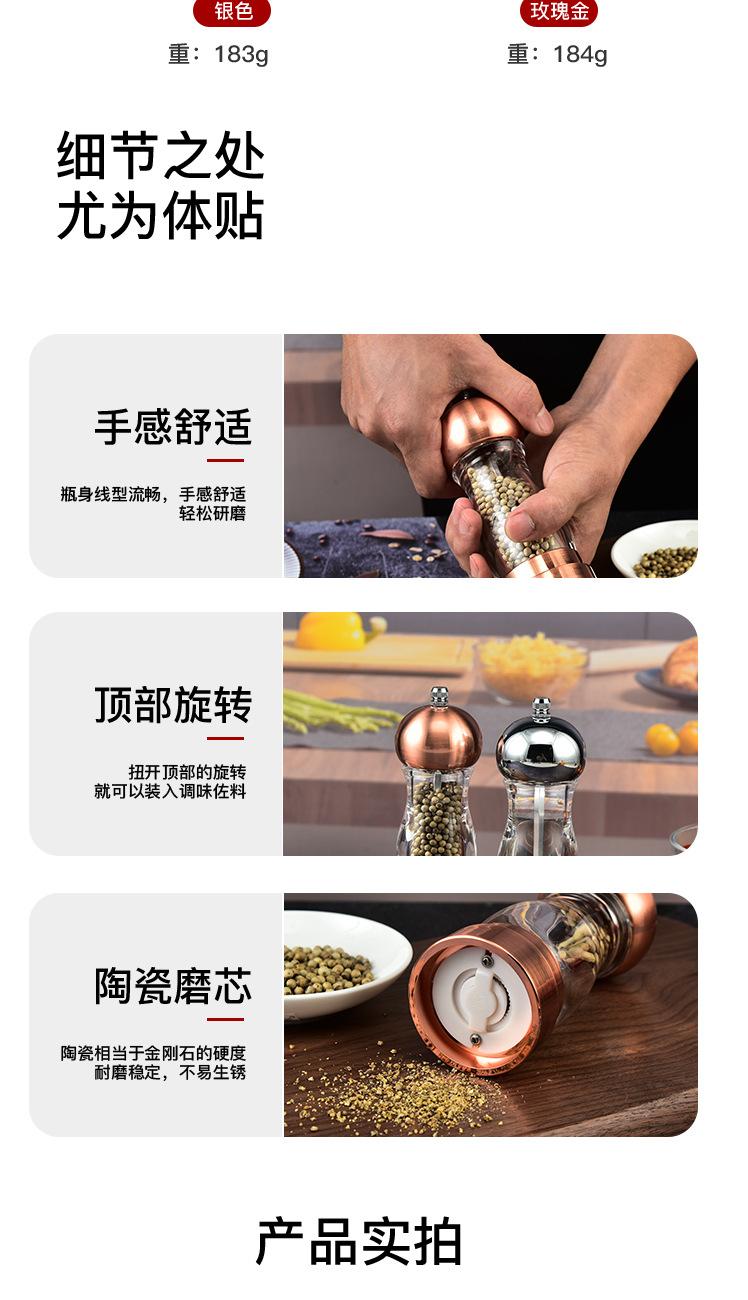 银色

重：183g

玫瑰金

重：184g

细节之处
尤为体贴

手感舒适

瓶身线型流畅，手感舒适
轻松研磨

顶部旋转

扭开顶部的旋转
就可以装入调味佐料

陶瓷磨芯

陶瓷相当于金刚石的硬度
耐磨稳定，不易生锈

产品实拍