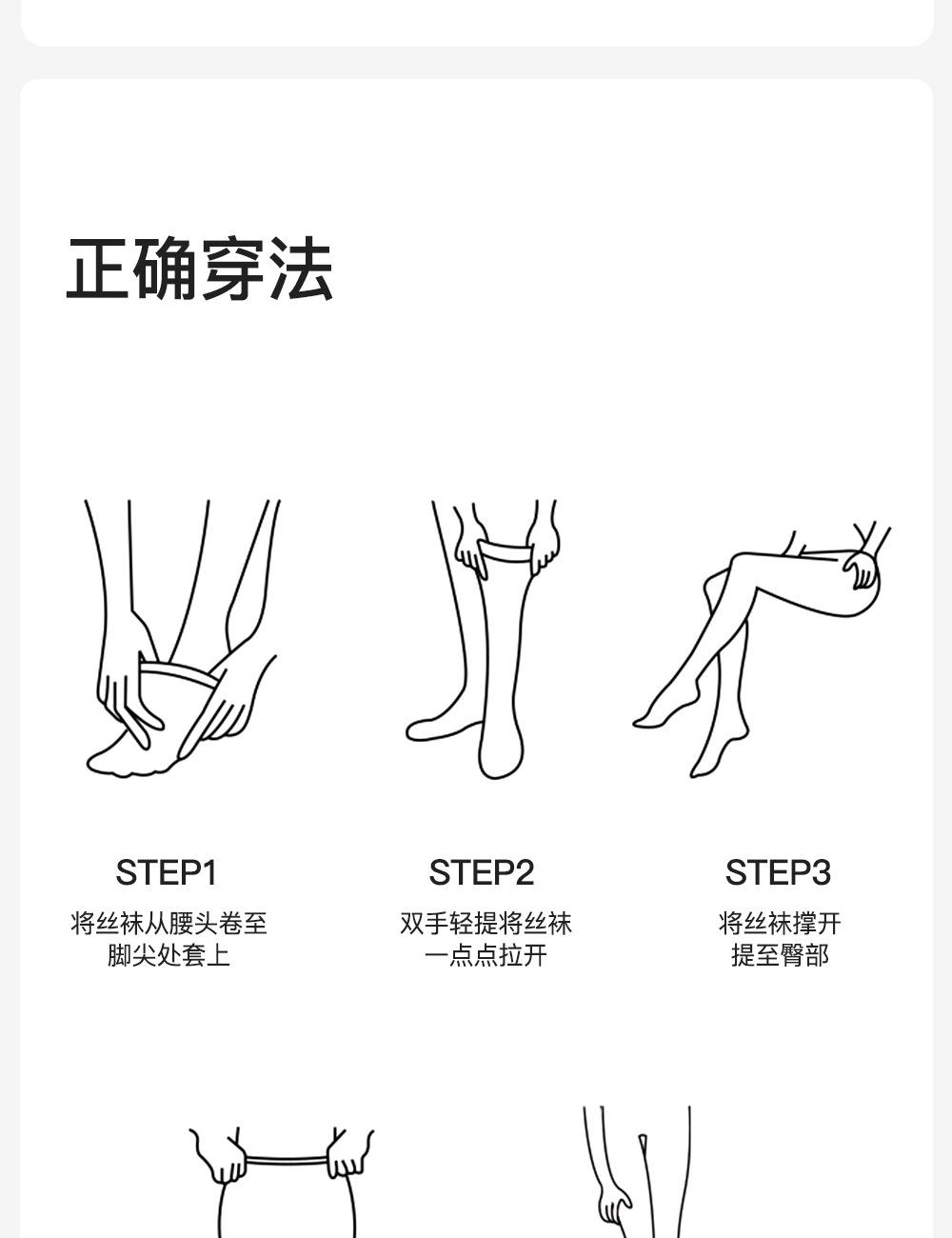 正确穿法

STEP1
将丝袜从腰头卷至脚尖处套上

STEP2
双手轻提将丝袜一点点拉开

STEP3
将丝袜撑开提至臀部