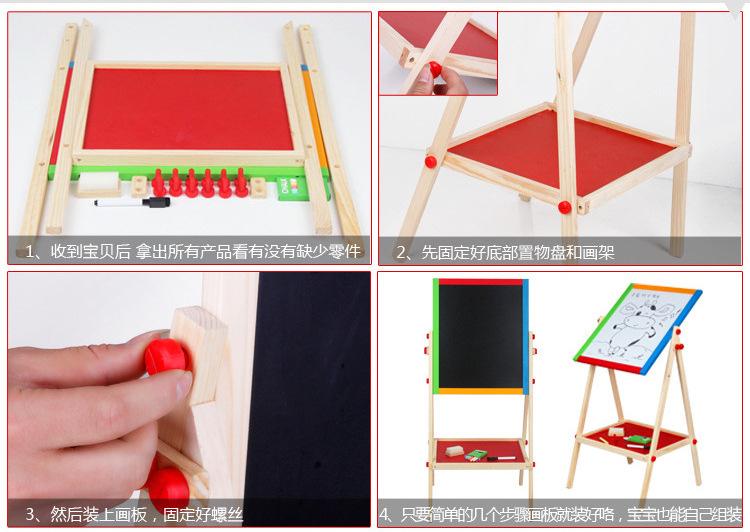 1、收到宝贝后 拿出所有产品看有没有缺少零件

2、先固定好底部置物盘和画架

3、然后装上画板，固定好螺丝

4、只要简单的几个步骤画板就装好咯，宝宝也能自己组装