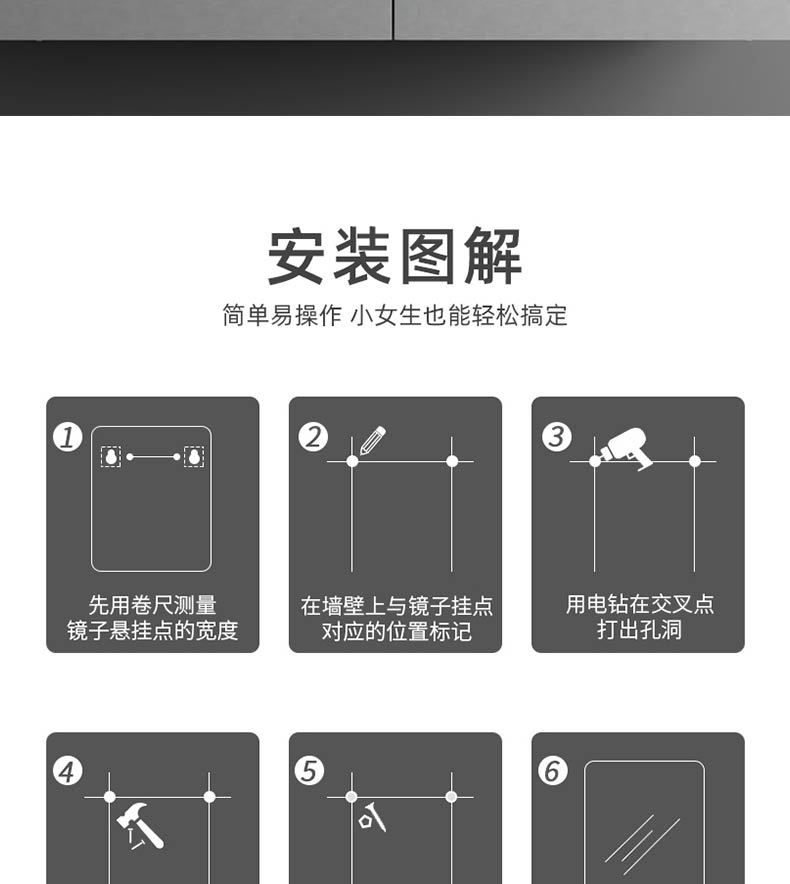 安装图解

简单易操作 小女生也能轻松搞定

1
先用卷尺测量
镜子悬挂点的宽度

2
在墙壁上与镜子挂点
对应的位置标记

3
用电钻在交叉点
打出孔洞

4

5

6