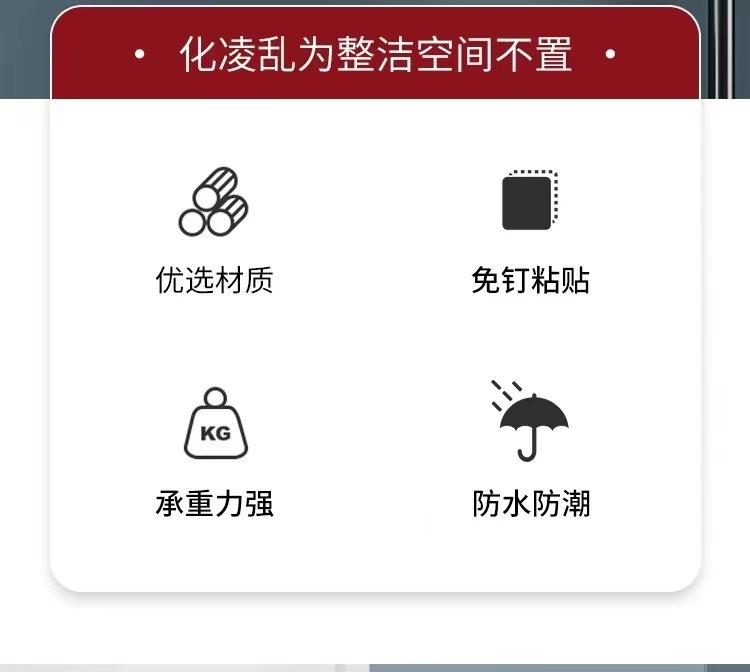 • 化凌乱为整洁空间不置 •

优选材质

免钉粘贴

KG

承重力强

防水防潮