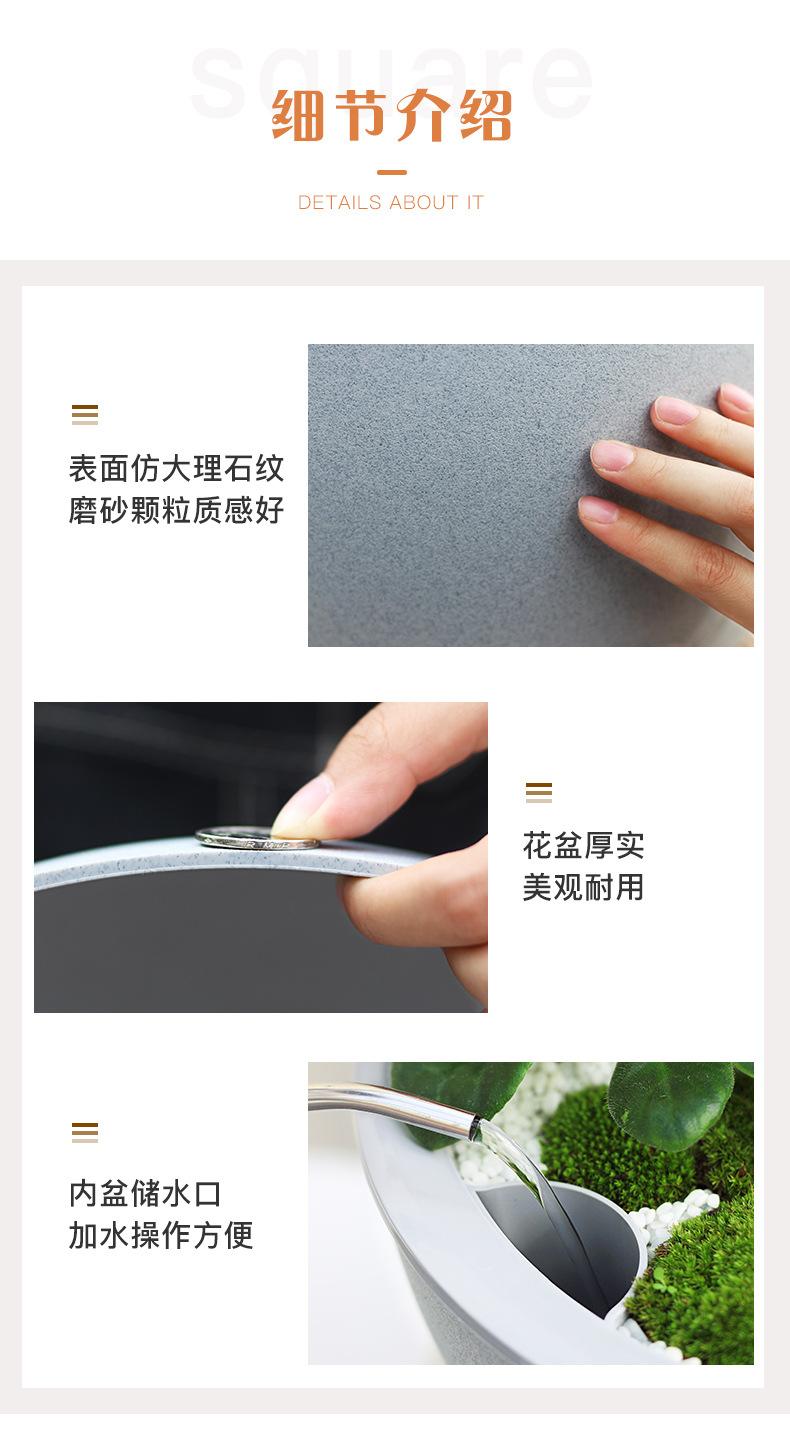 square
细节介绍
DETAILS ABOUT IT

表面仿大理石纹
磨砂颗粒质感好

花盆厚实
美观耐用

内盆储水口
加水操作方便