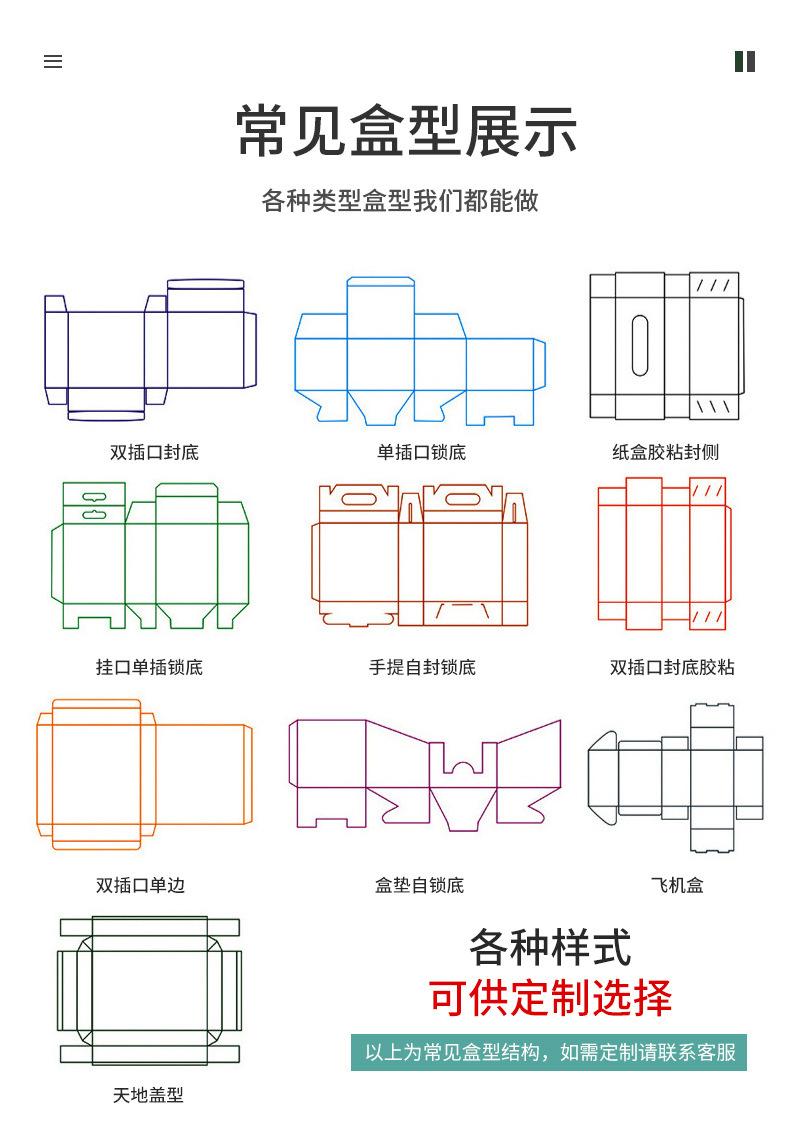 常见盒型展示

各种类型盒型我们都能做

双插口封底

单插口锁底

纸盒胶粘封侧

挂口单插锁底

手提自封锁底

双插口封底胶粘

双插口单边

盒垫自锁底

飞机盒

天地盖型

各种样式
可供定制选择

以上为常见盒型结构，如需定制请联系客服