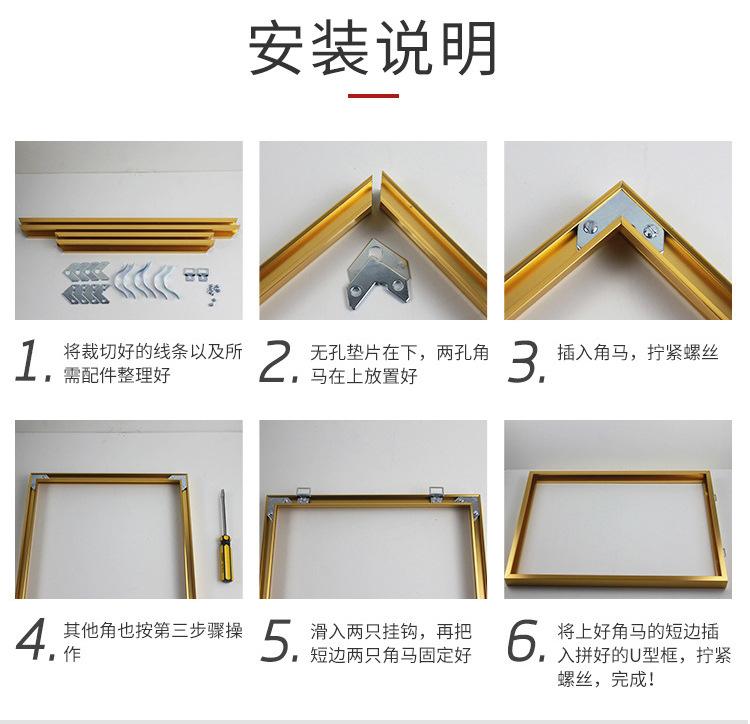 安装说明

1. 将裁切好的线条以及所需配件整理好

2. 无孔垫片在下，两孔角马在上放置好

3. 插入角马，拧紧螺丝

4. 其他角也按第三步骤操作

5. 滑入两只挂钩，再把短边两只角马固定好

6. 将上好角马的短边插入拼好的U型框，拧紧螺丝，完成！