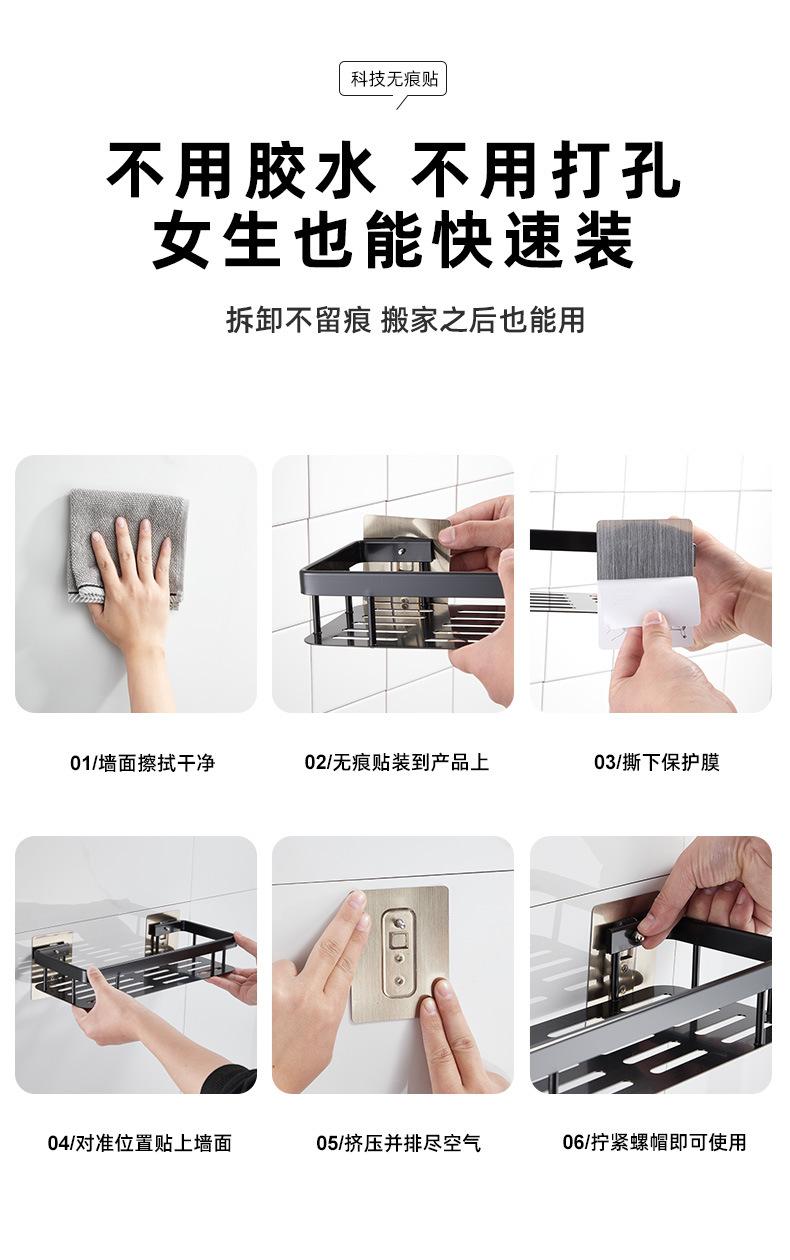 科技无痕贴

不用胶水 不用打孔
女生也能快速装

拆卸不留痕 搬家之后也能用

01/墙面擦拭干净

02/无痕贴装到产品上

03/撕下保护膜

04/对准位置贴上墙面

05/挤压并排尽空气

06/拧紧螺帽即可使用