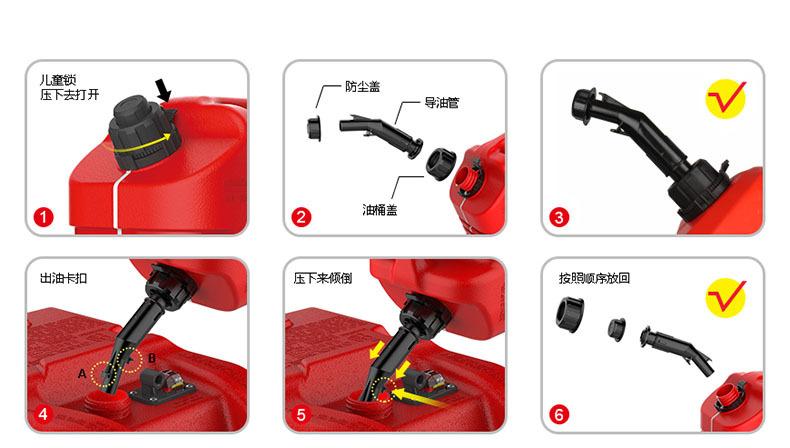 儿童锁
压下去打开

1

防尘盖
导油管
油桶盖

2

3

出油卡扣
A
B

4

压下来倾倒

5

按照顺序放回

6