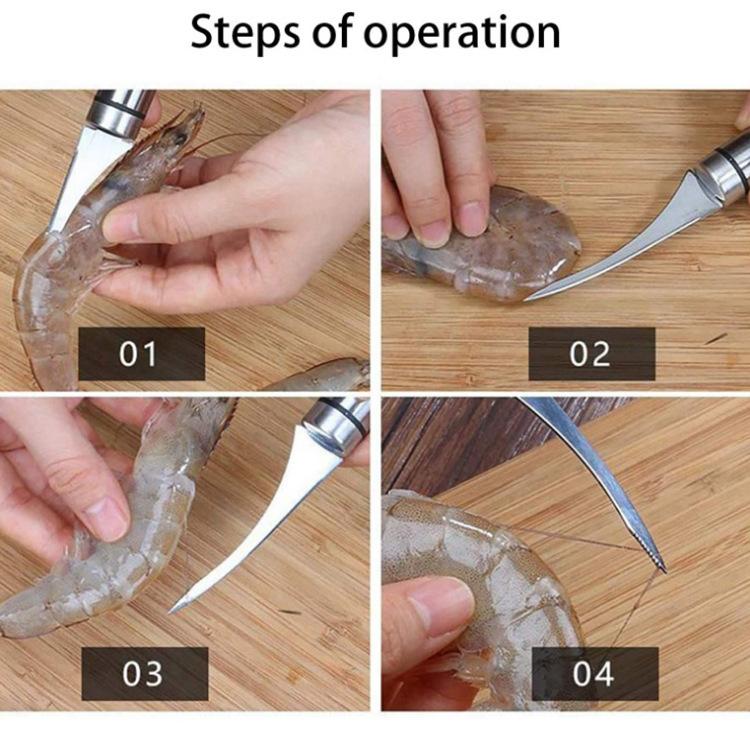 Steps of operation

01

02

03

04