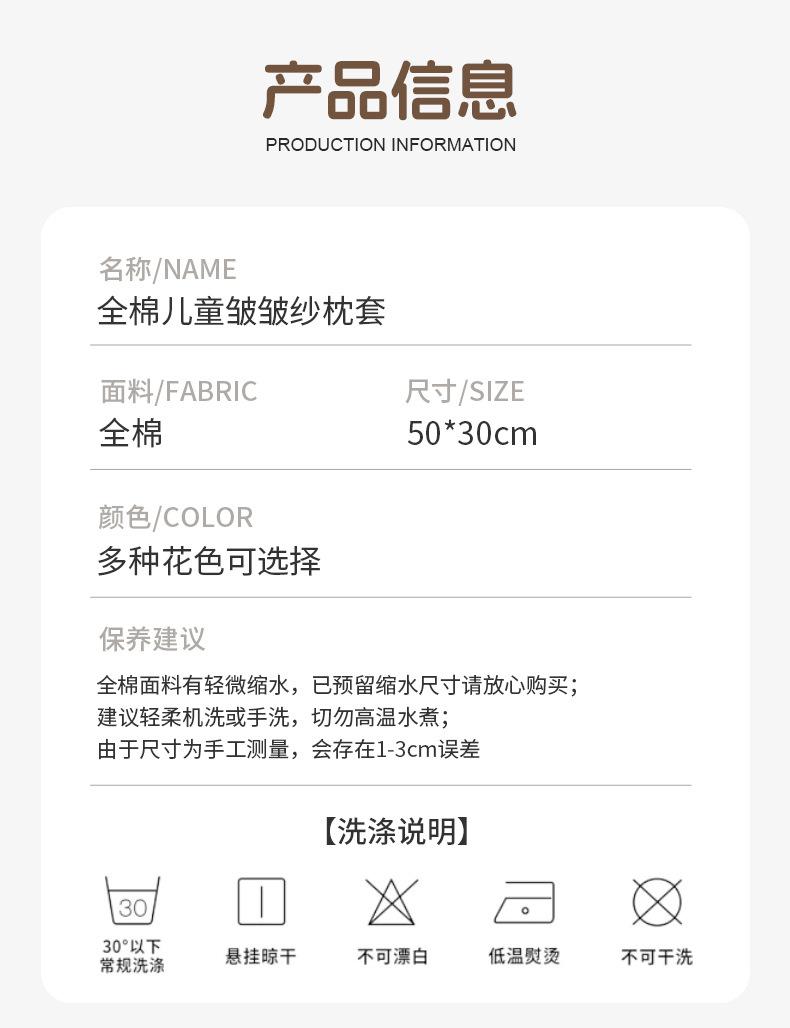 产品信息
PRODUCTION INFORMATION

名称/NAME
全棉儿童皱皱纱枕套

面料/FABRIC
全棉

尺寸/SIZE
50*30cm

颜色/COLOR
多种花色可选择

保养建议

全棉面料有轻微缩水，已预留缩水尺寸请放心购买；
建议轻柔机洗或手洗，切勿高温水煮；
由于尺寸为手工测量，会存在1-3cm误差

【洗涤说明】

30

30°以下
常规洗涤

悬挂晾干

不可漂白

低温熨烫

不可干洗