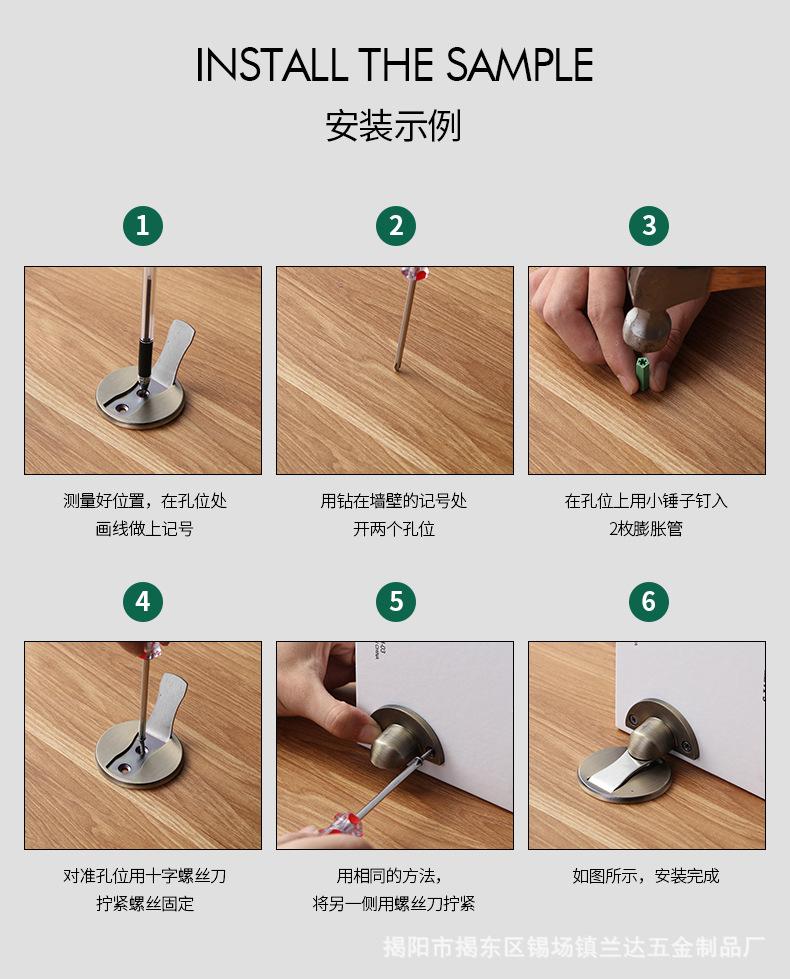 INSTALL THE SAMPLE
安装示例

1

测量好位置，在孔位处画线做上记号

2

用钻在墙壁的记号处开两个孔位

3

在孔位上用小锤子钉入2枚膨胀管

4

对准孔位用十字螺丝刀拧紧螺丝固定

5

用相同的方法，将另一侧用螺丝刀拧紧

6

如图所示，安装完成

揭阳市揭东区锡场镇兰达五金制品厂