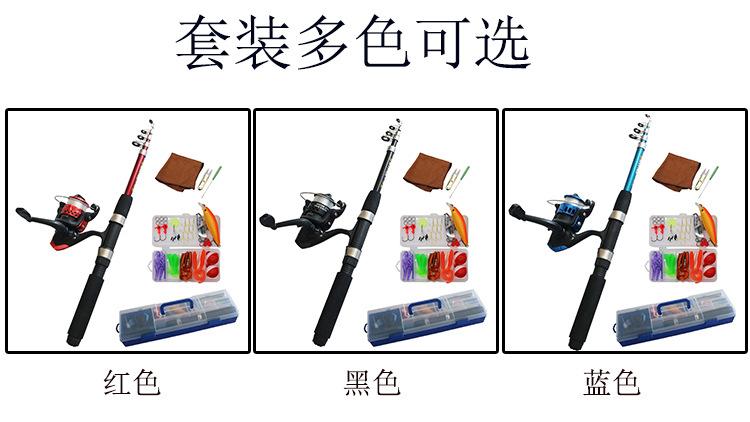 套装多色可选

红色

黑色

蓝色