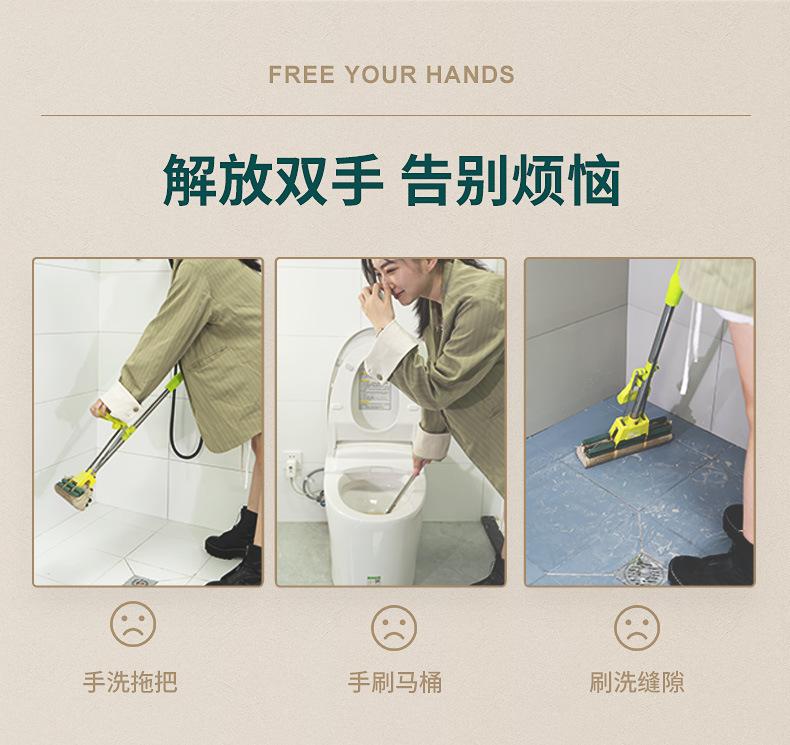 FREE YOUR HANDS

解放双手 告别烦恼

手洗拖把

手刷马桶

刷洗缝隙