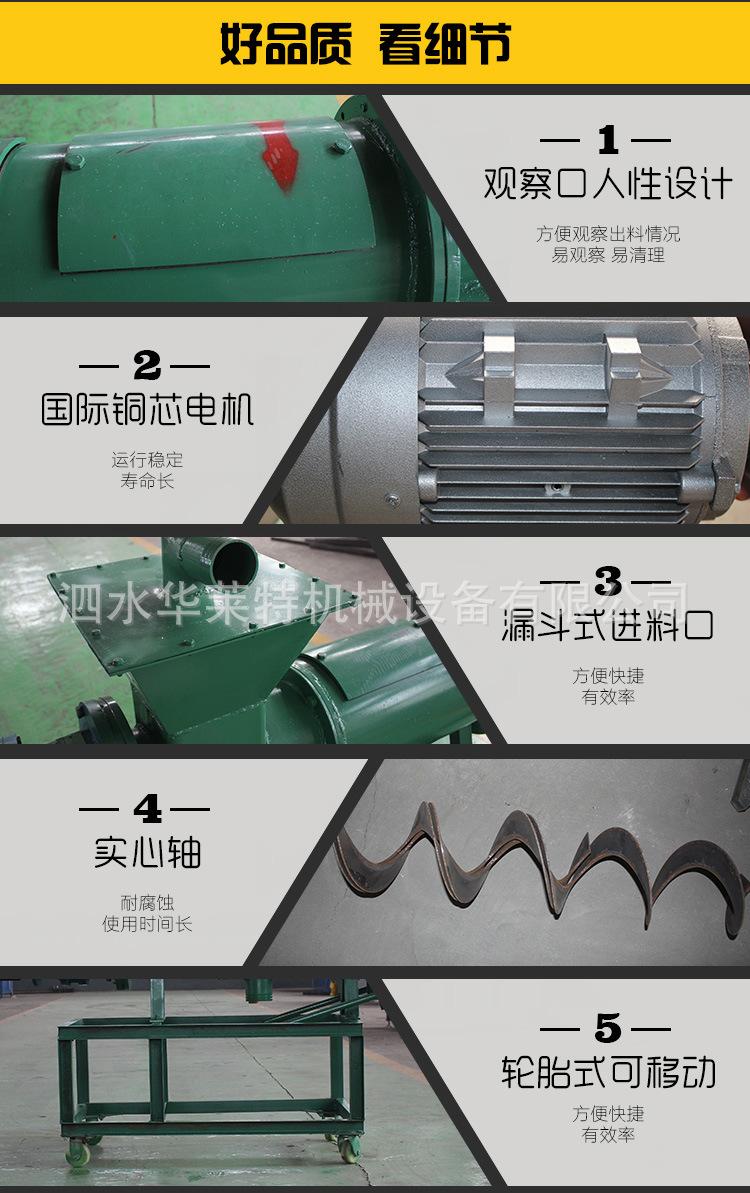 好品质 看细节

— 1 —
观察口人性设计
方便观察出料情况
易观察 易清理

— 2 —
国际铜芯电机
运行稳定
寿命长

泗水华莱特机械设备有限公司

— 3 —
漏斗式进料口
方便快捷
有效率

— 4 —
实心轴
耐腐蚀
使用时间长

— 5 —
轮胎式可移动
方便快捷
有效率