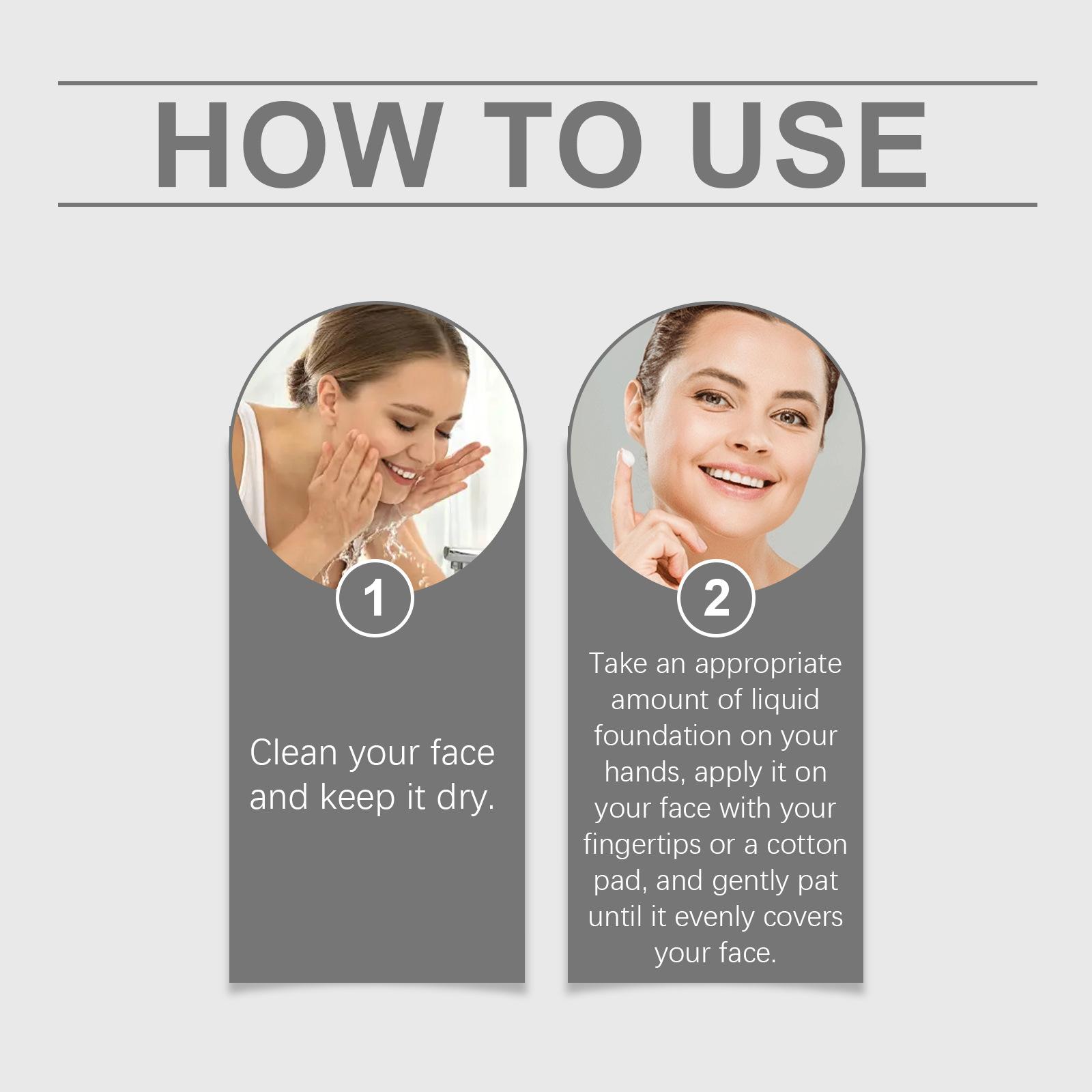 HOW TO USE

1

Clean your face and keep it dry.

2

Take an appropriate amount of liquid foundation on your hands, apply it on your face with your fingertips or a cotton pad, and gently pat until it evenly covers your face.