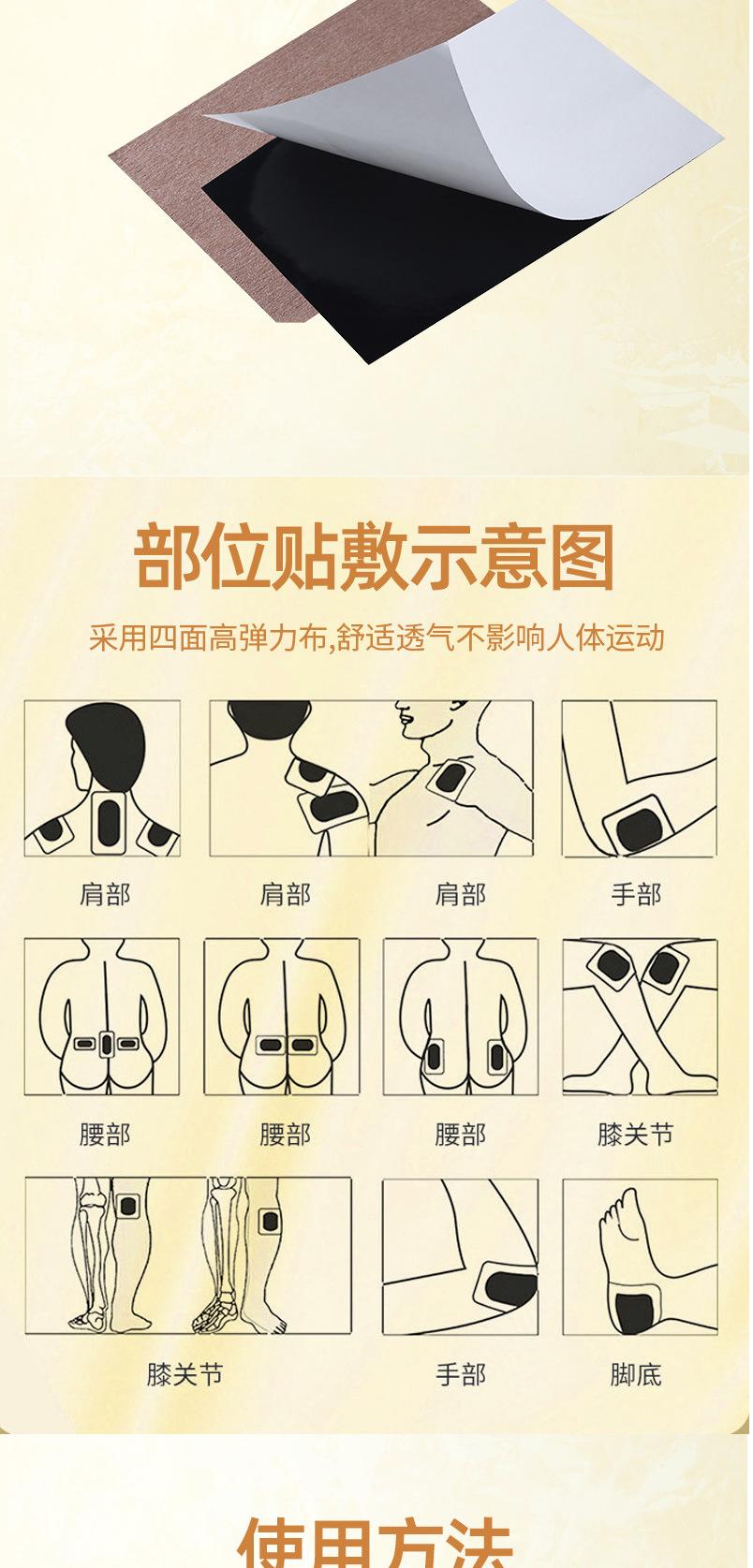 部位贴敷示意图

采用四面高弹力布,舒适透气不影响人体运动

肩部

肩部

肩部

手部

腰部

腰部

腰部

膝关节

膝关节

手部

脚底

使用方法