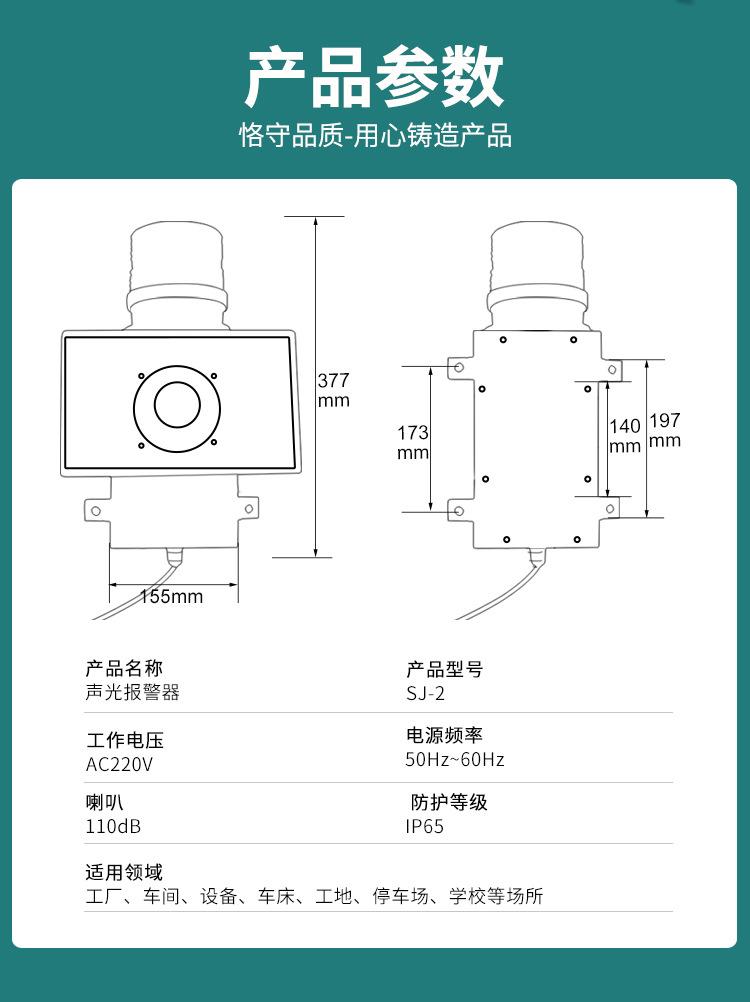 产品参数
恪守品质-用心铸造产品

377 mm
155mm
173 mm
140 mm
197 mm

产品名称
声光报警器

产品型号
SJ-2

工作电压
AC220V

电源频率
50Hz~60Hz

喇叭
110dB

防护等级
IP65

适用领域
工厂、车间、设备、车床、工地、停车场、学校等场所